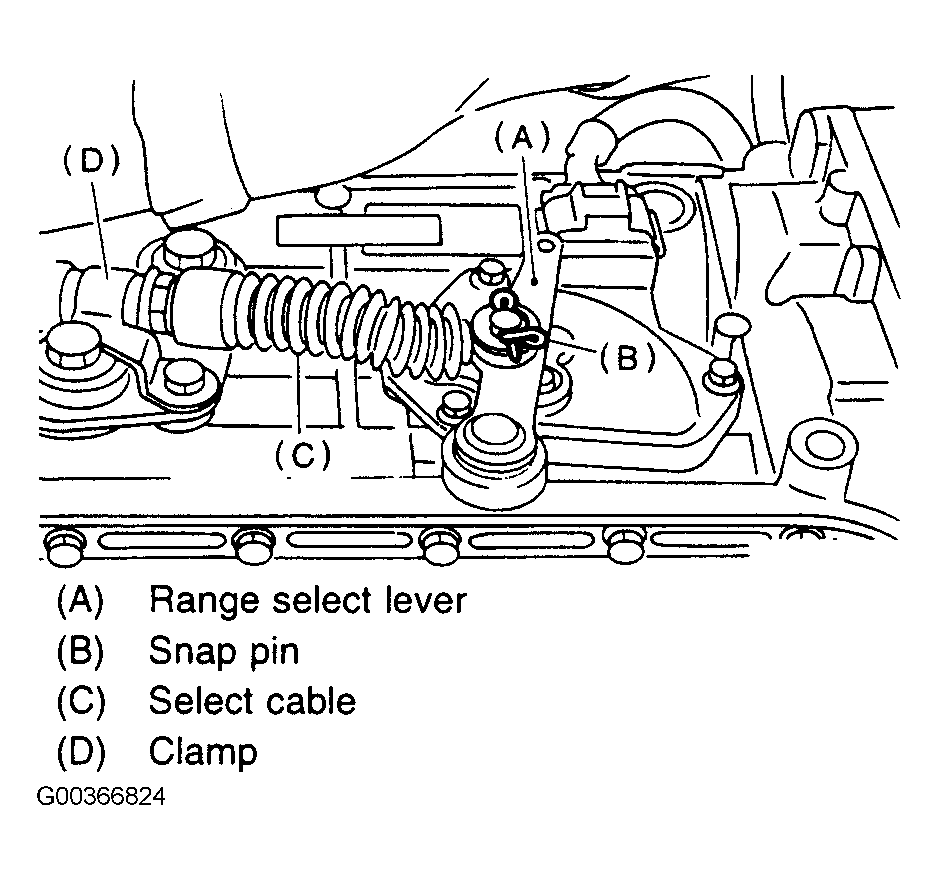 (D)
(A)
(B)
(C)

(A) Range select lever
(B) Snap pin
(C) Select cable
(D) Clamp

G00366824