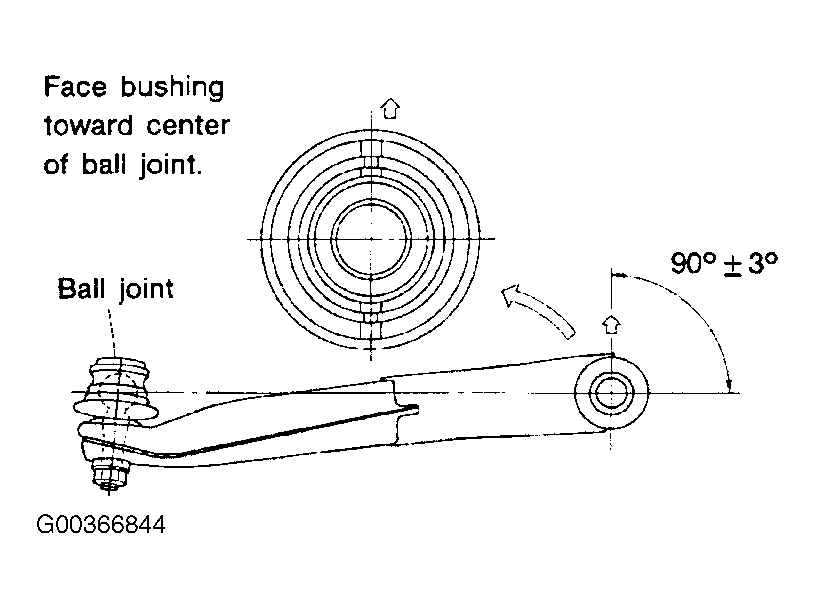 Face bushing toward center of ball joint.

$90° \pm 3°$

Ball joint

G00366844