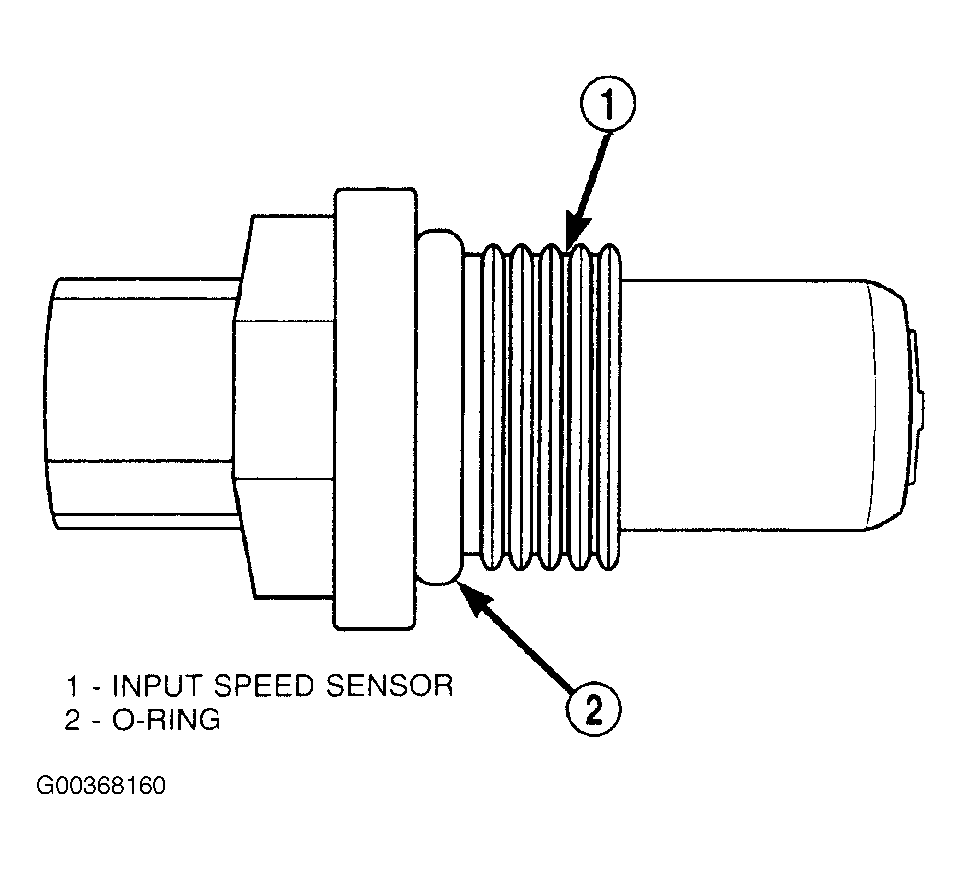 1

2

1 - INPUT SPEED SENSOR
2 - O-RING

G00368160