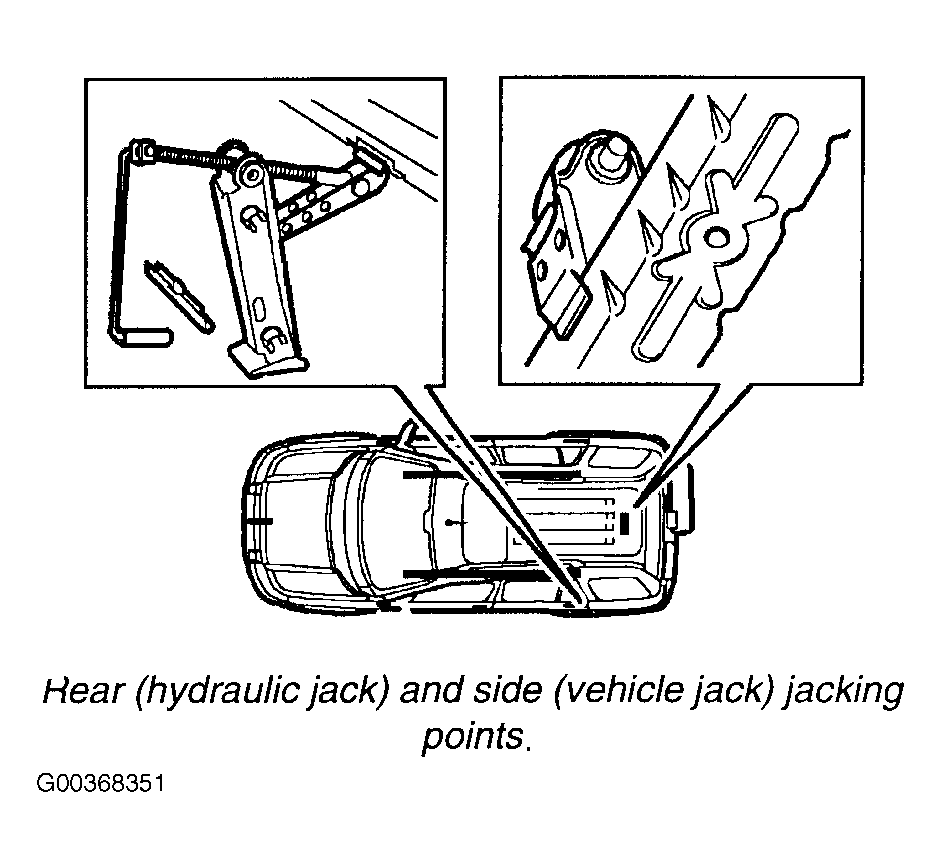 Rear (hydraulic jack) and side (vehicle jack) jacking points.

G00368351