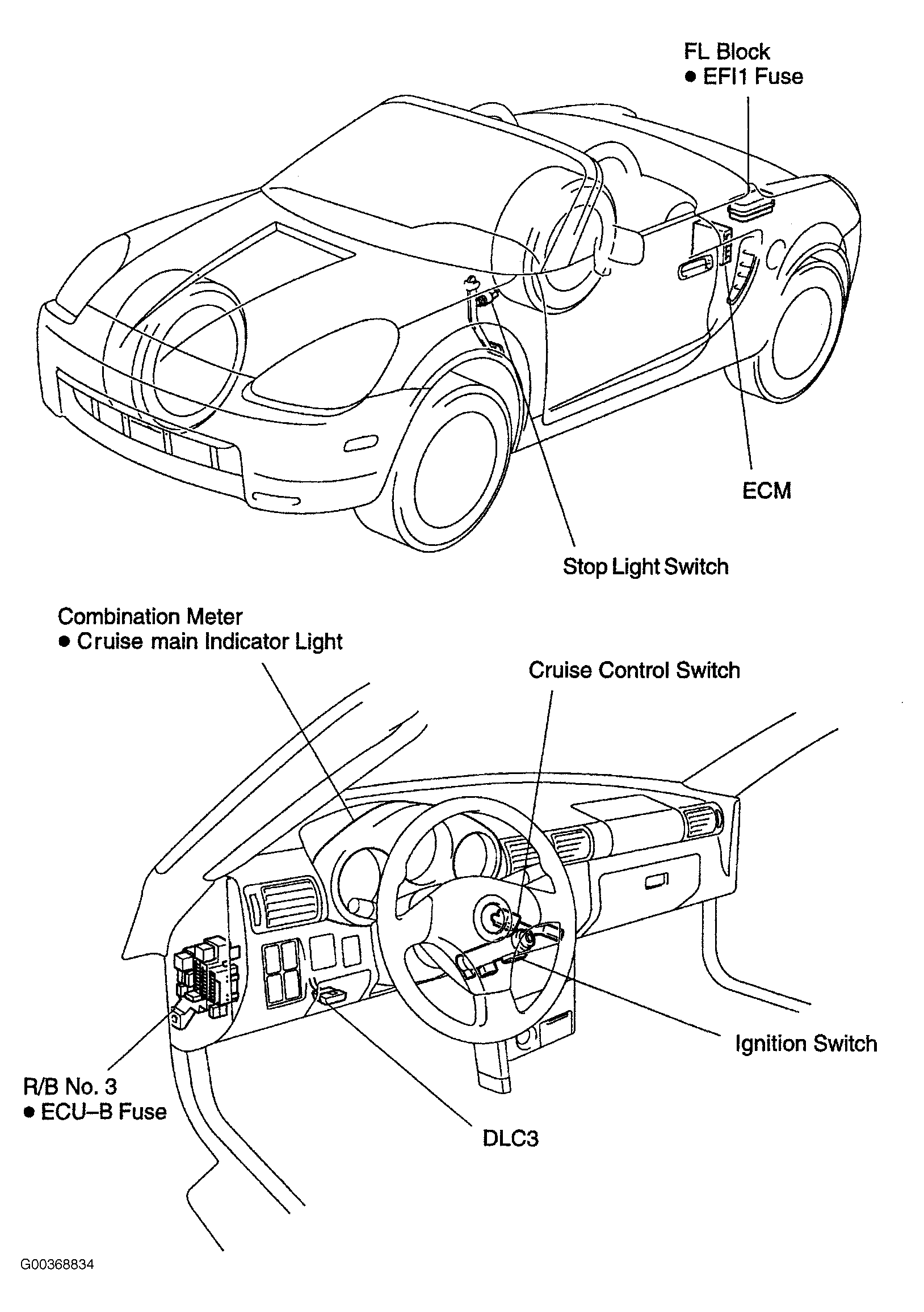 FL Block
● EFI1 Fuse

ECM

Stop Light Switch

Combination Meter
● Cruise main Indicator Light

Cruise Control Switch

Ignition Switch

R/B No. 3
● ECU–B Fuse

DLC3

G00368834