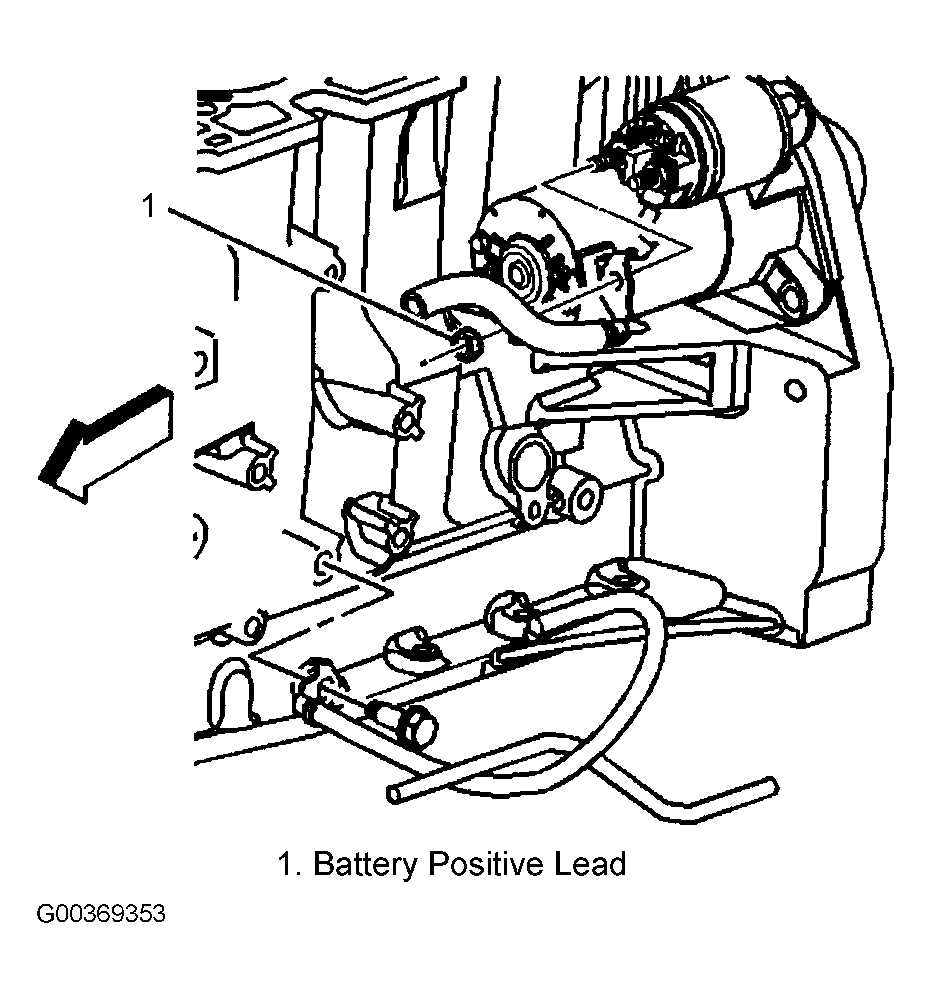 1

1. Battery Positive Lead

G00369353