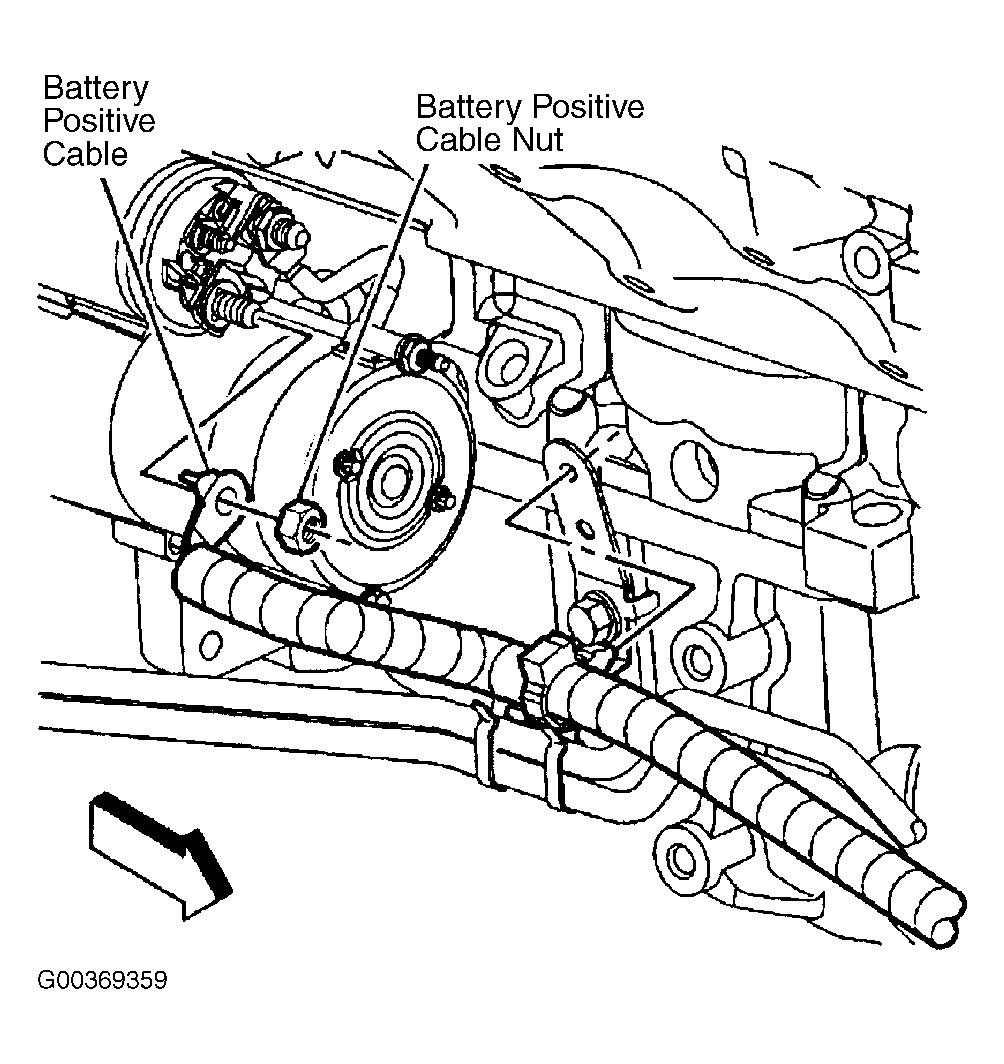 Battery Positive Cable

Battery Positive Cable Nut

G00369359