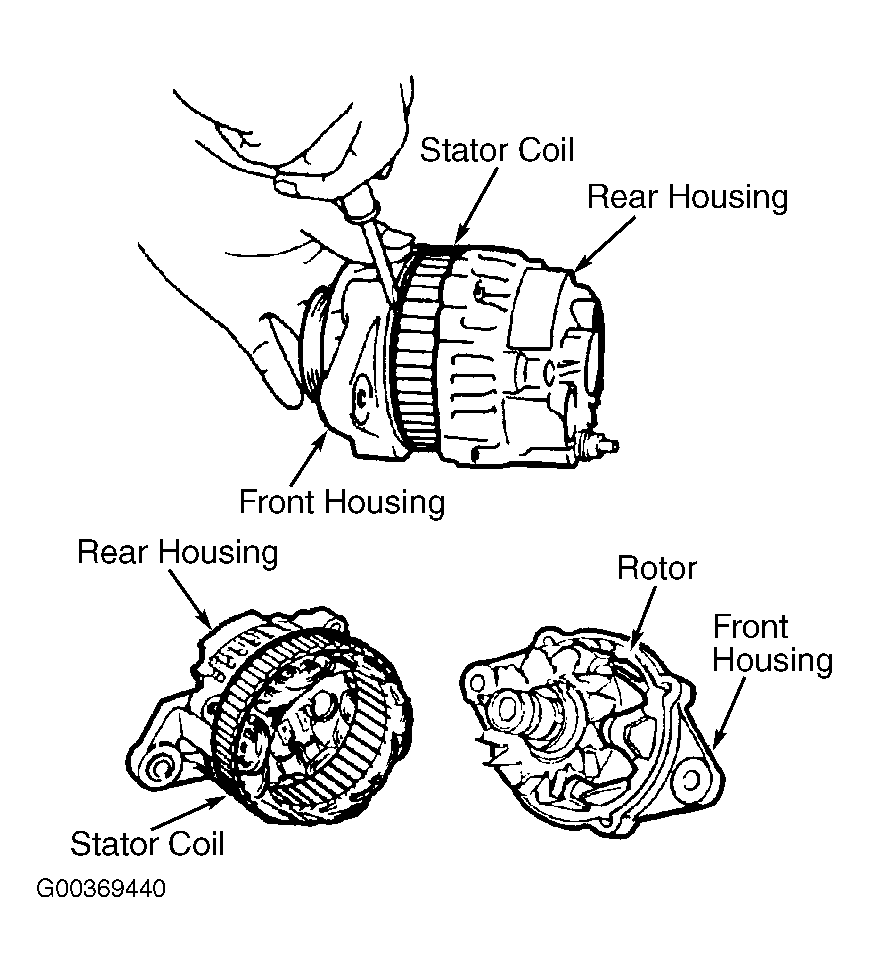 Stator Coil
Rear Housing
Front Housing
Rear Housing
Rotor
Front Housing
Stator Coil
G00369440