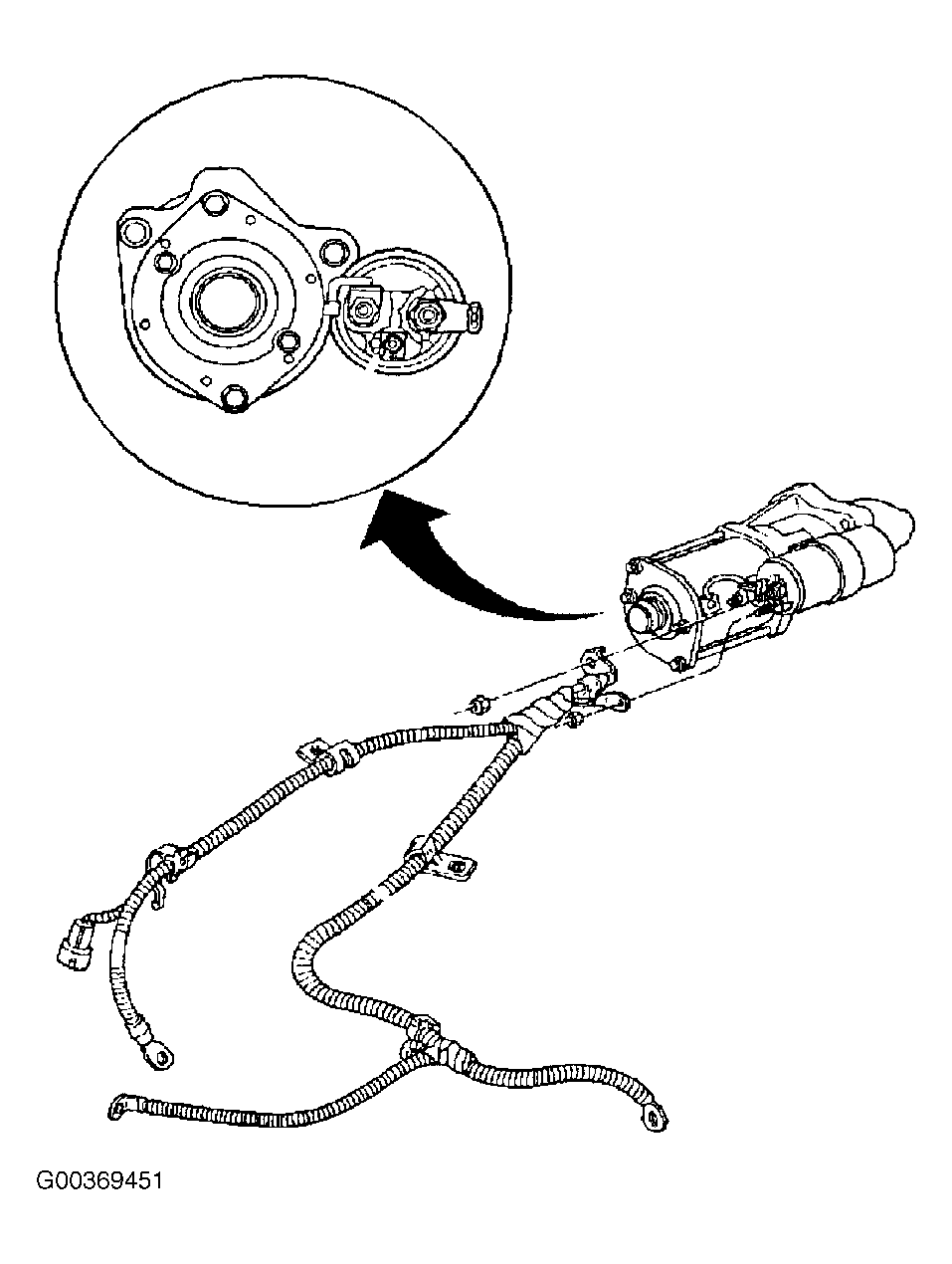 G00369451