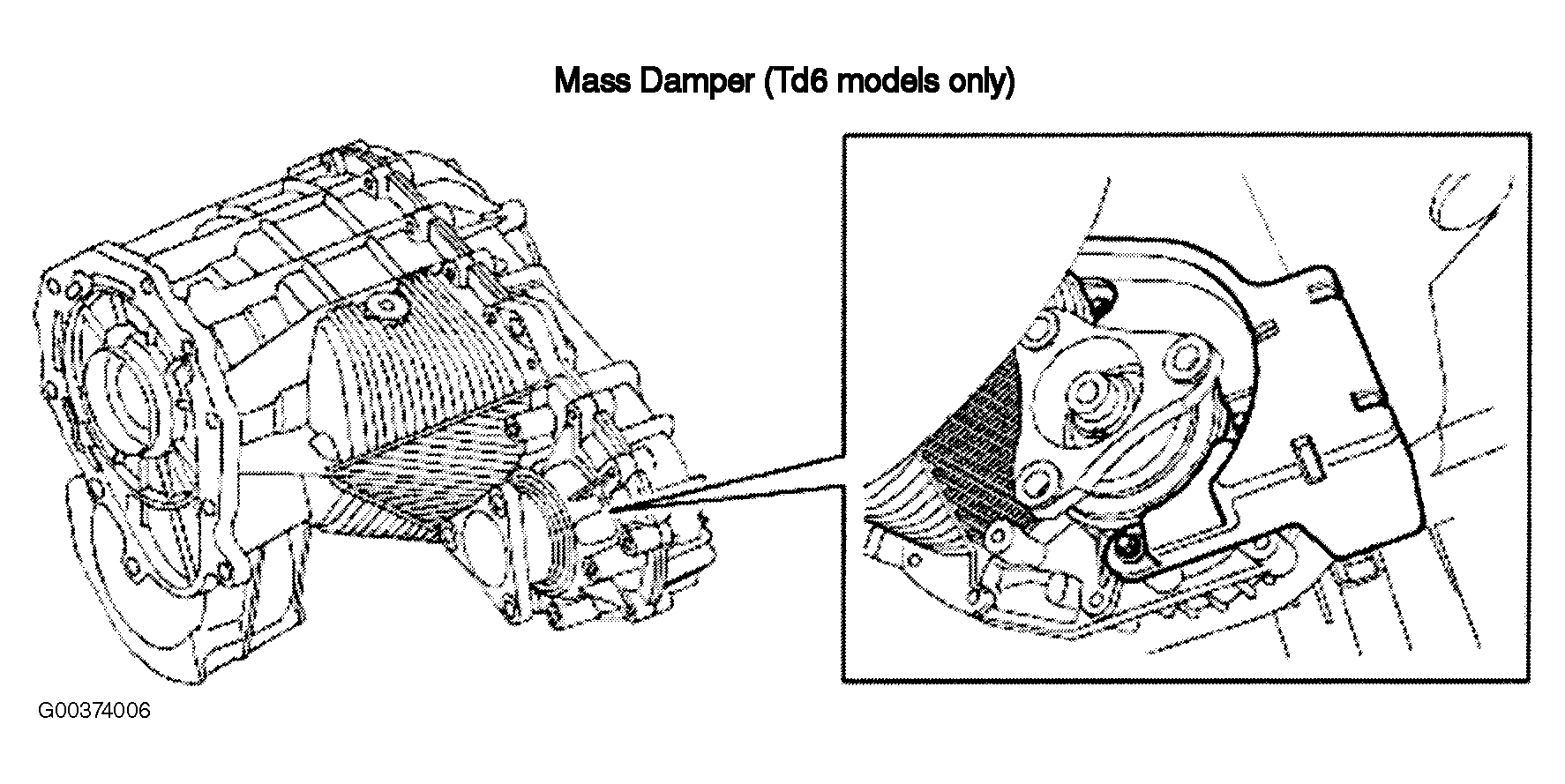 Mass Damper (Td6 models only)

G00374006