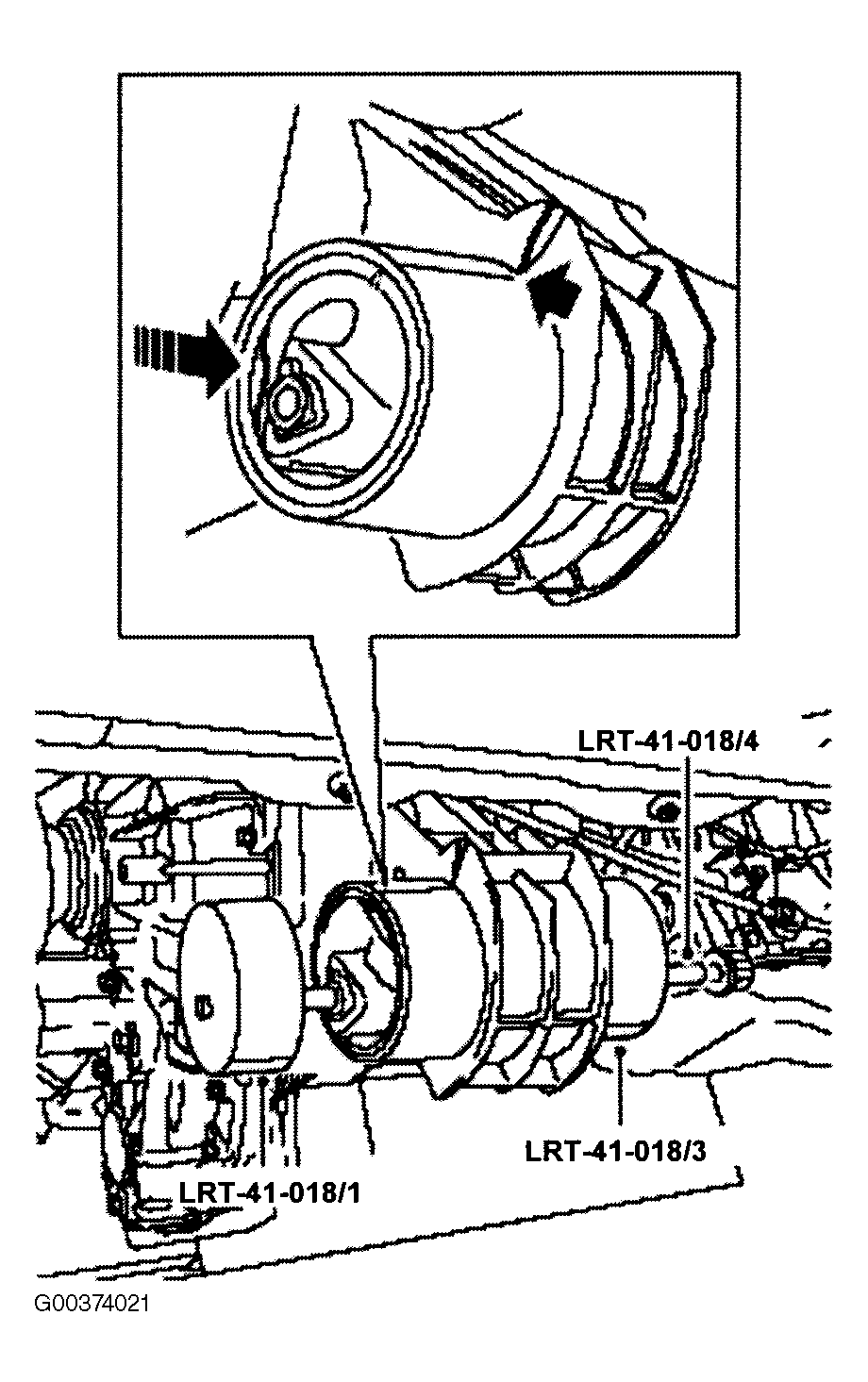 LRT-41-018/4

LRT-41-018/3

LRT-41-018/1

G00374021