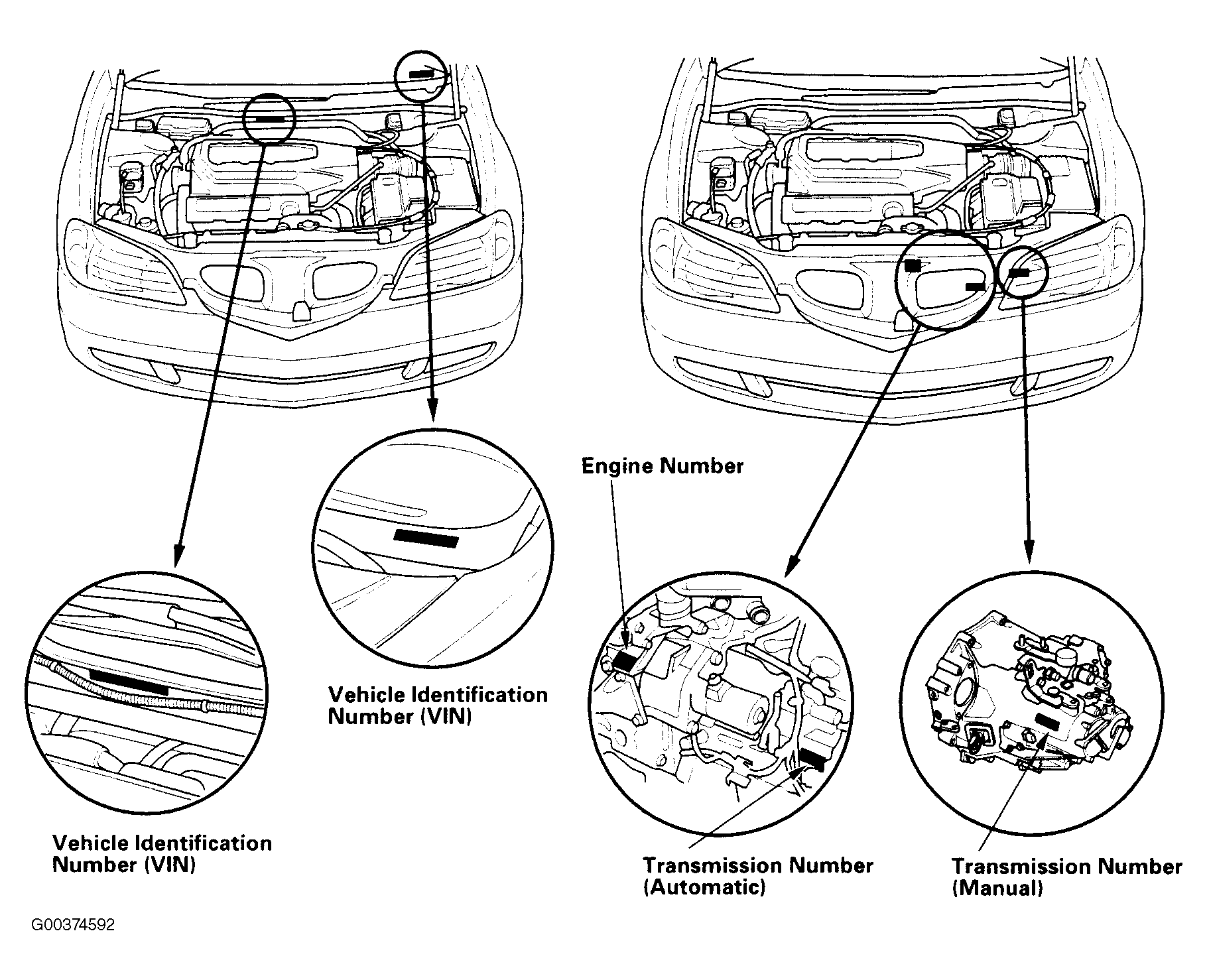 Engine Number

Vehicle Identification Number (VIN)

Vehicle Identification Number (VIN)

Transmission Number (Automatic)

Transmission Number (Manual)

G00374592