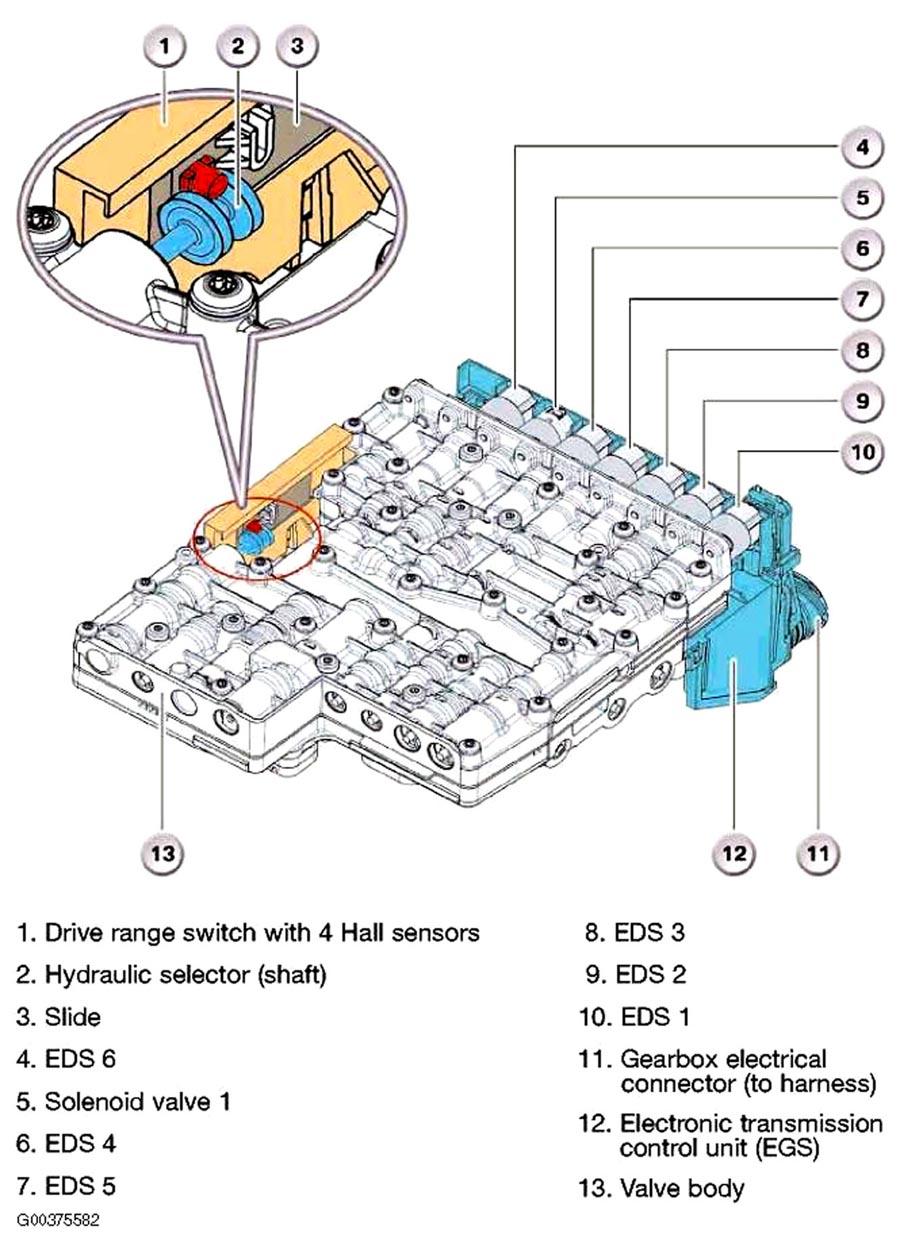 1
2
3
4
5
6
7
8
9
10
13
12
11

1. Drive range switch with 4 Hall sensors

2. Hydraulic selector (shaft)

3. Slide

4. EDS 6

5. Solenoid valve 1

6. EDS 4

7. EDS 5

8. EDS 3

9. EDS 2

10. EDS 1

11. Gearbox electrical connector (to harness)

12. Electronic transmission control unit (EGS)

13. Valve body

G00375582