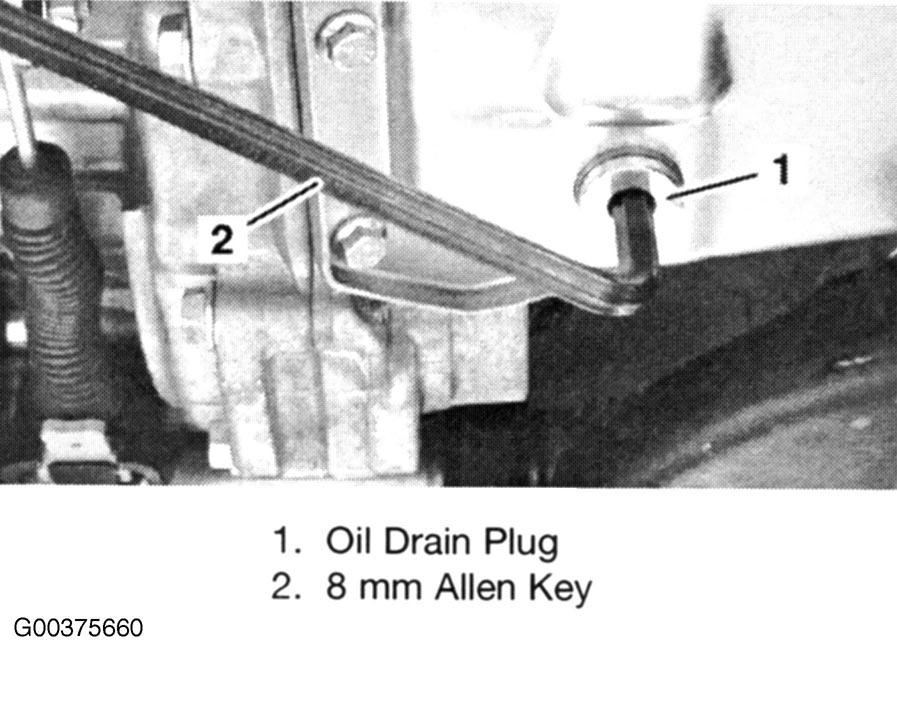 1

2

1. Oil Drain Plug
2. 8 mm Allen Key

G00375660