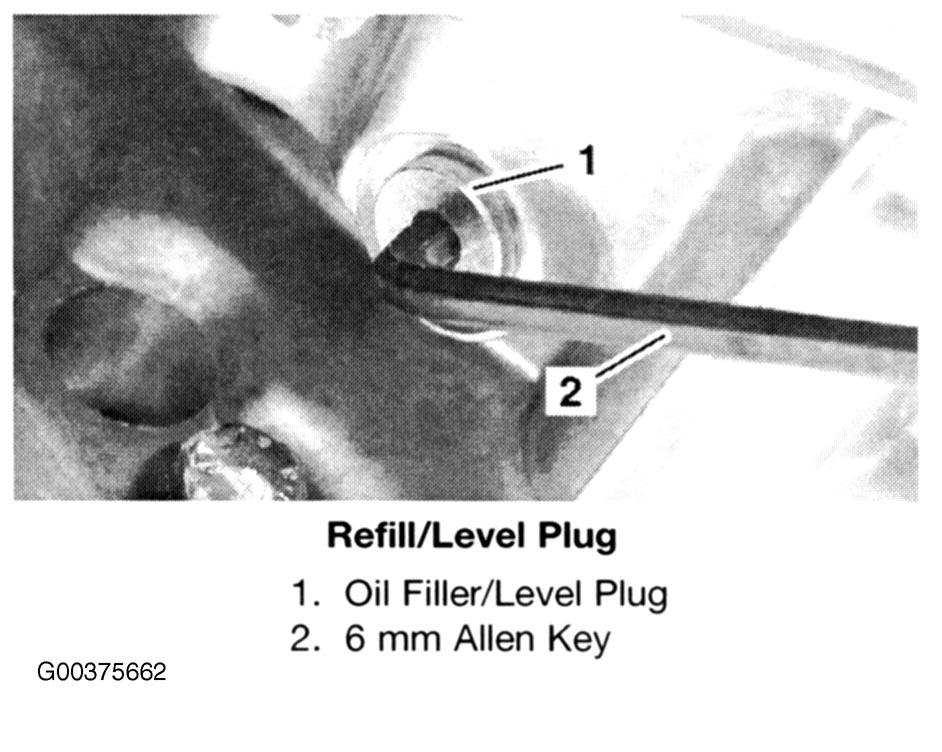 1

2

Refill/Level Plug

1. Oil Filler/Level Plug
2. 6 mm Allen Key

G00375662