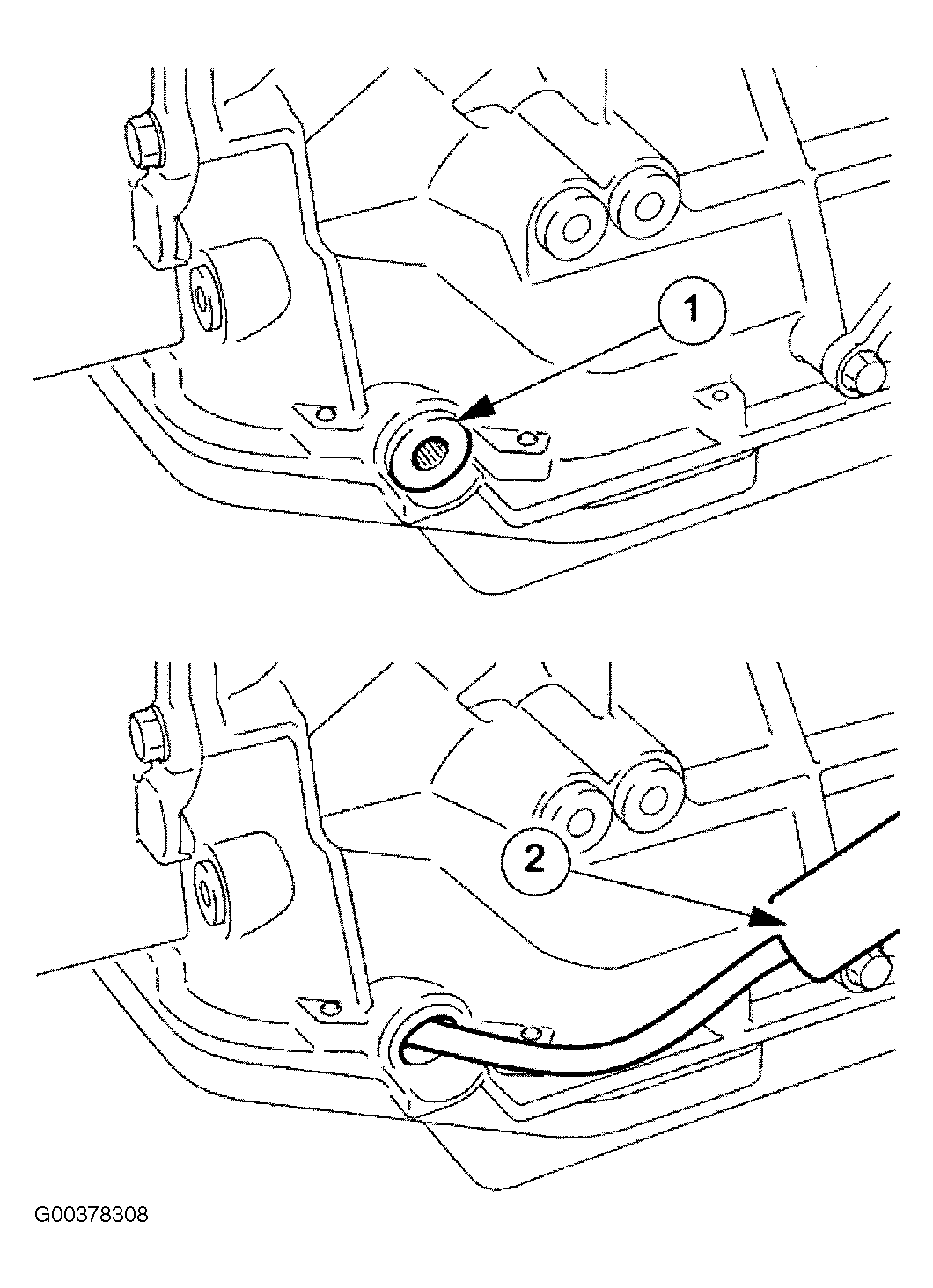 1

2

G00378308