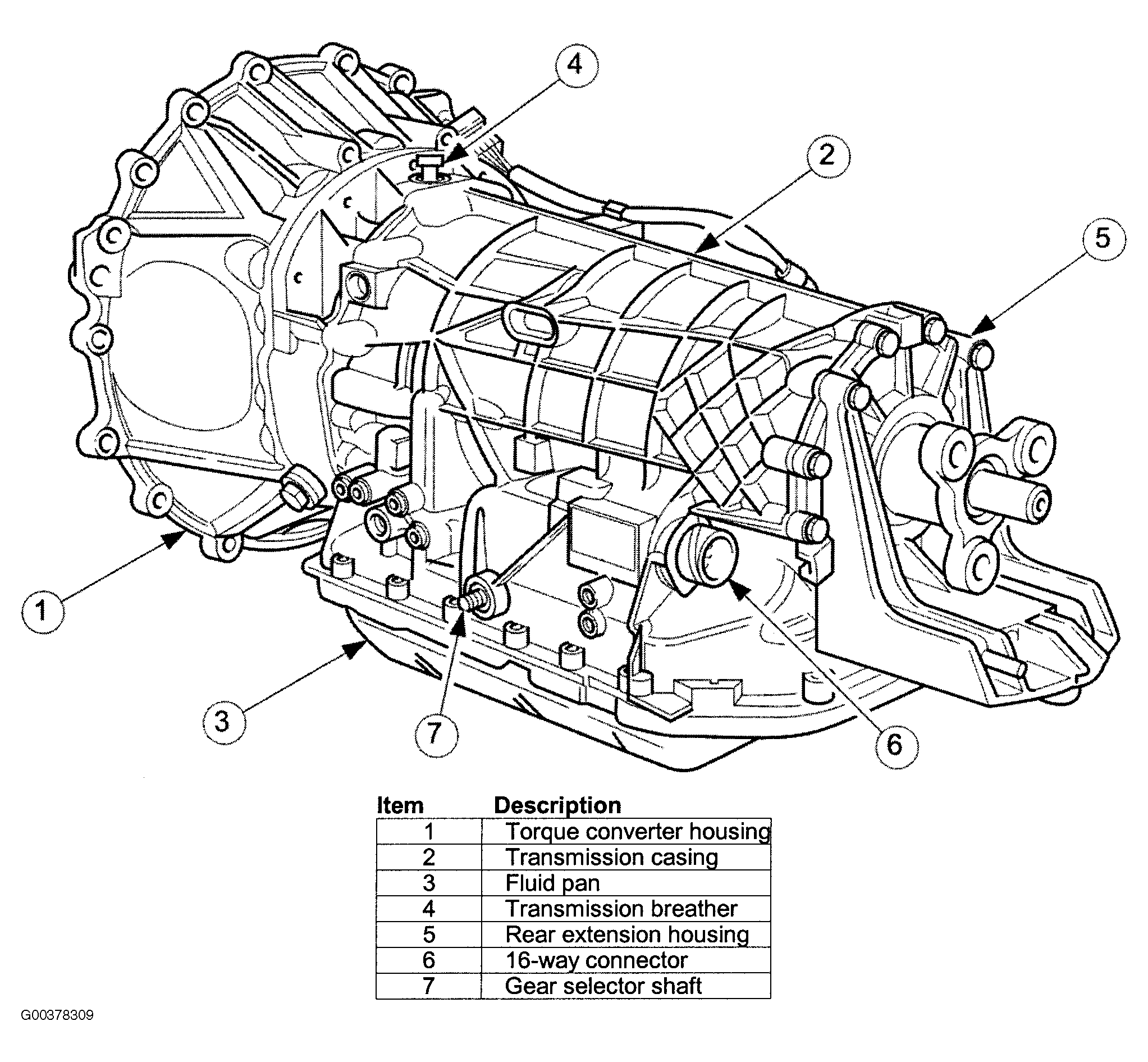 4
2
5
1
3
7
6

| Item | Description |
|---|---|
| 1 | Torque converter housing |
| 2 | Transmission casing |
| 3 | Fluid pan |
| 4 | Transmission breather |
| 5 | Rear extension housing |
| 6 | 16-way connector |
| 7 | Gear selector shaft |

G00378309