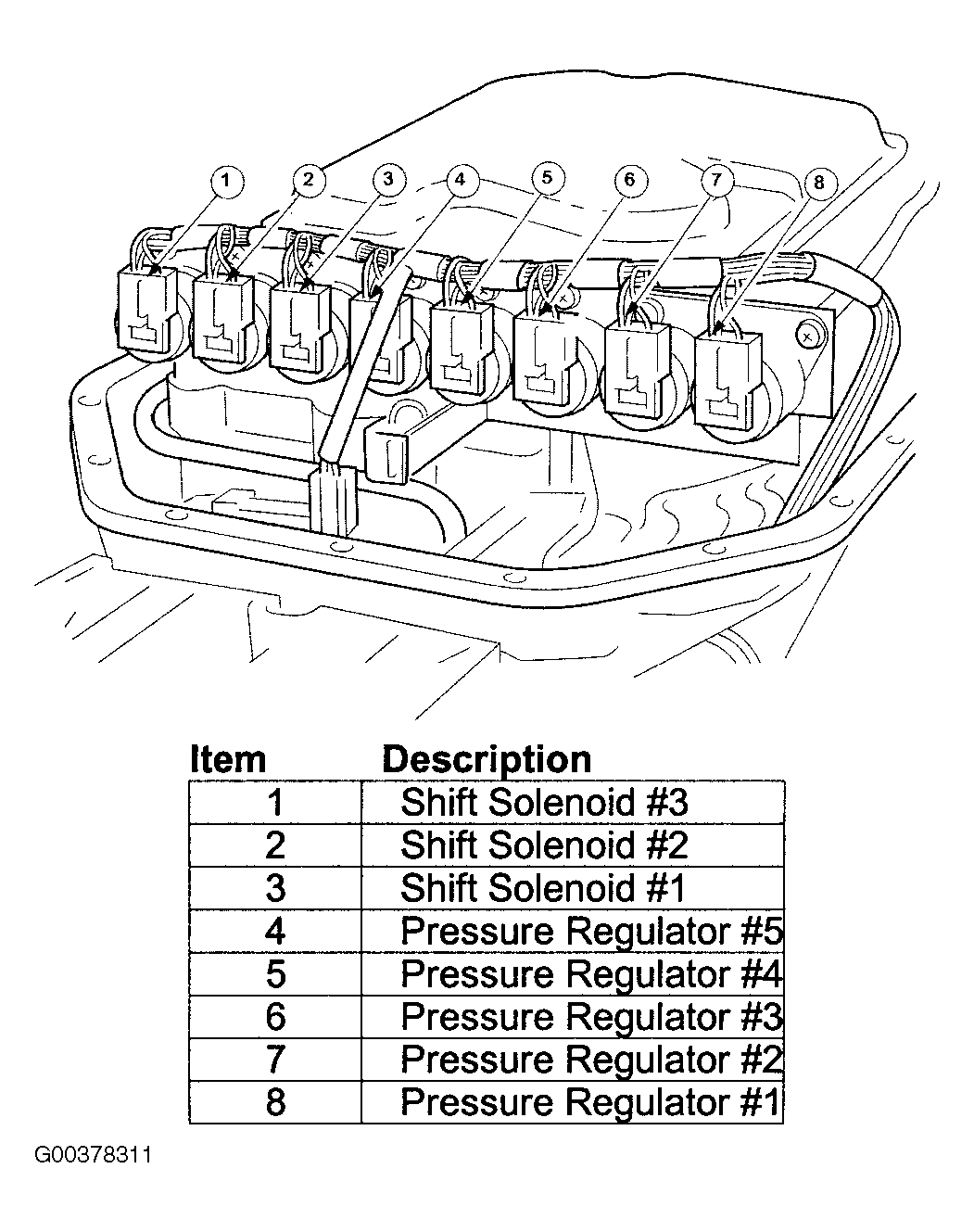 1 2 3 4 5 6 7 8

| Item | Description |
|---|---|
| 1 | Shift Solenoid #3 |
| 2 | Shift Solenoid #2 |
| 3 | Shift Solenoid #1 |
| 4 | Pressure Regulator #5 |
| 5 | Pressure Regulator #4 |
| 6 | Pressure Regulator #3 |
| 7 | Pressure Regulator #2 |
| 8 | Pressure Regulator #1 |

G00378311