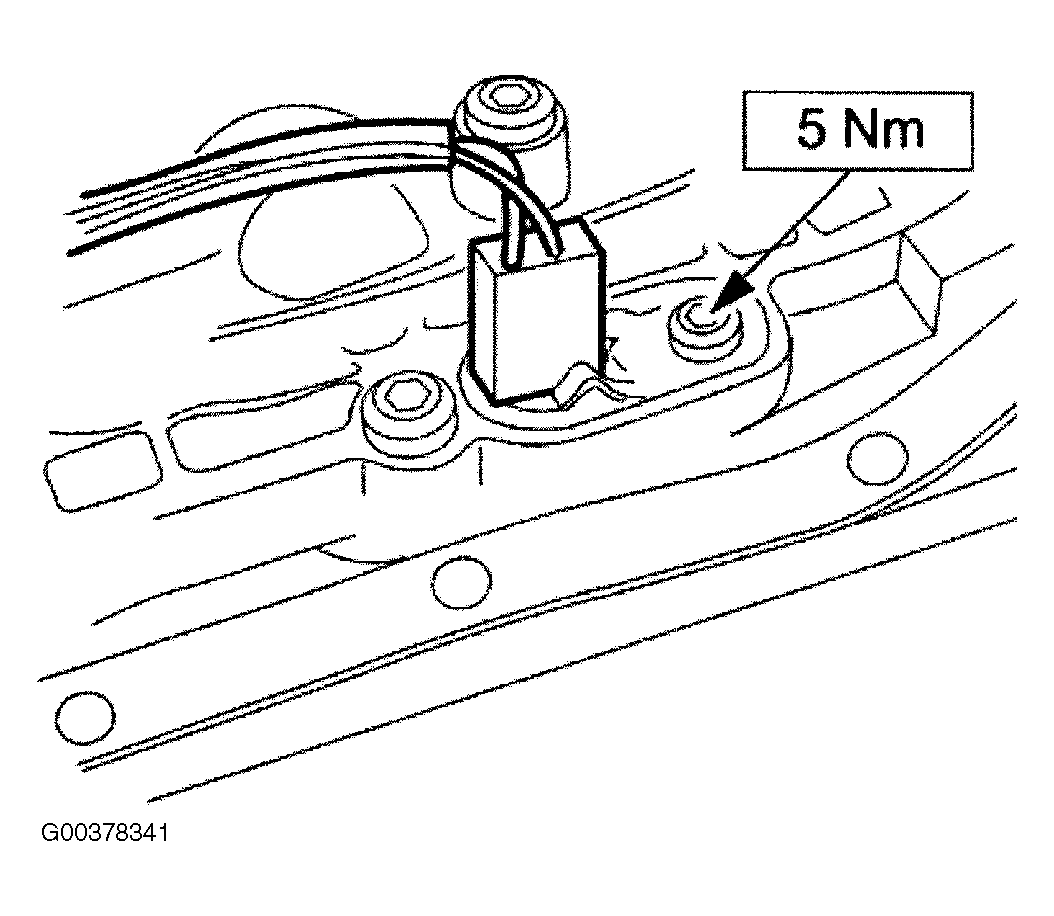 5 Nm

G00378341