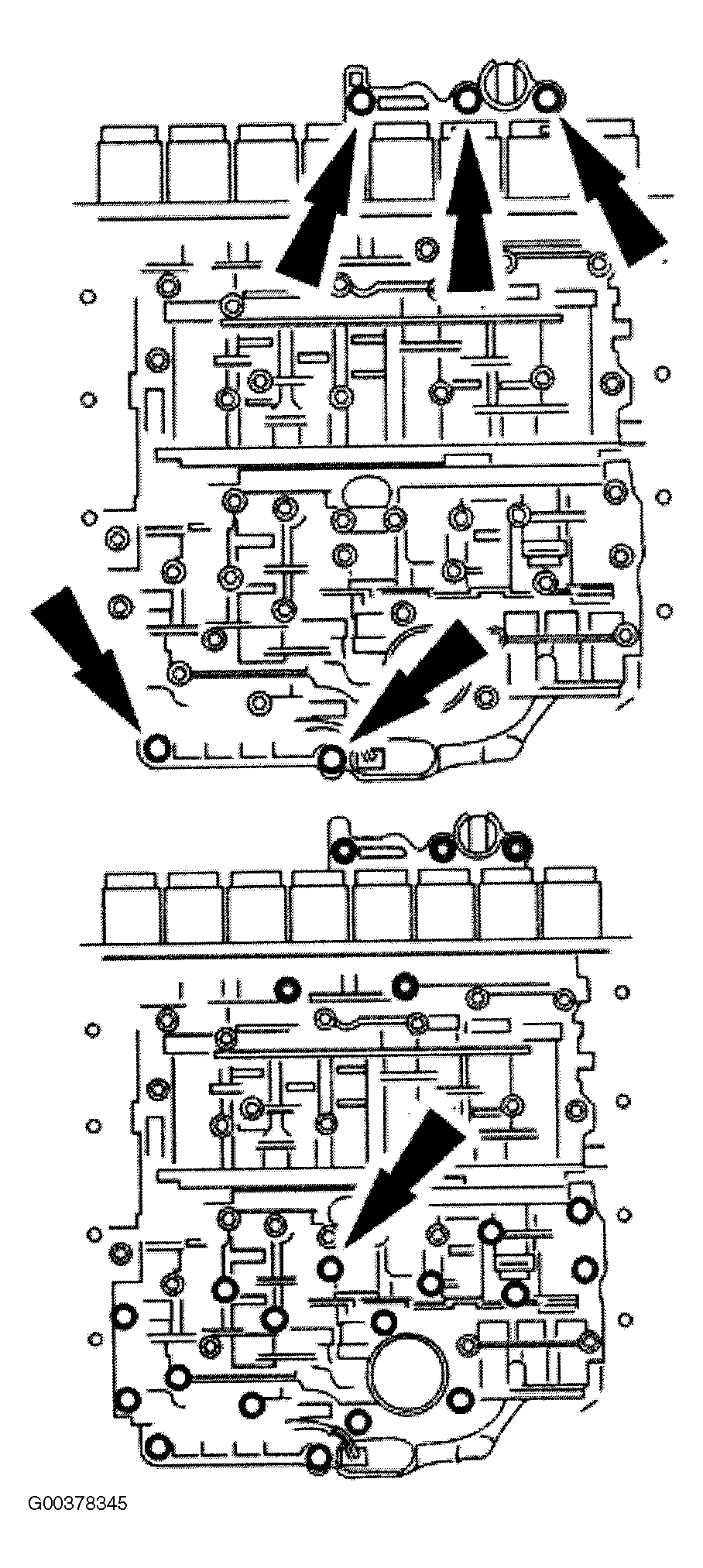 G00378345