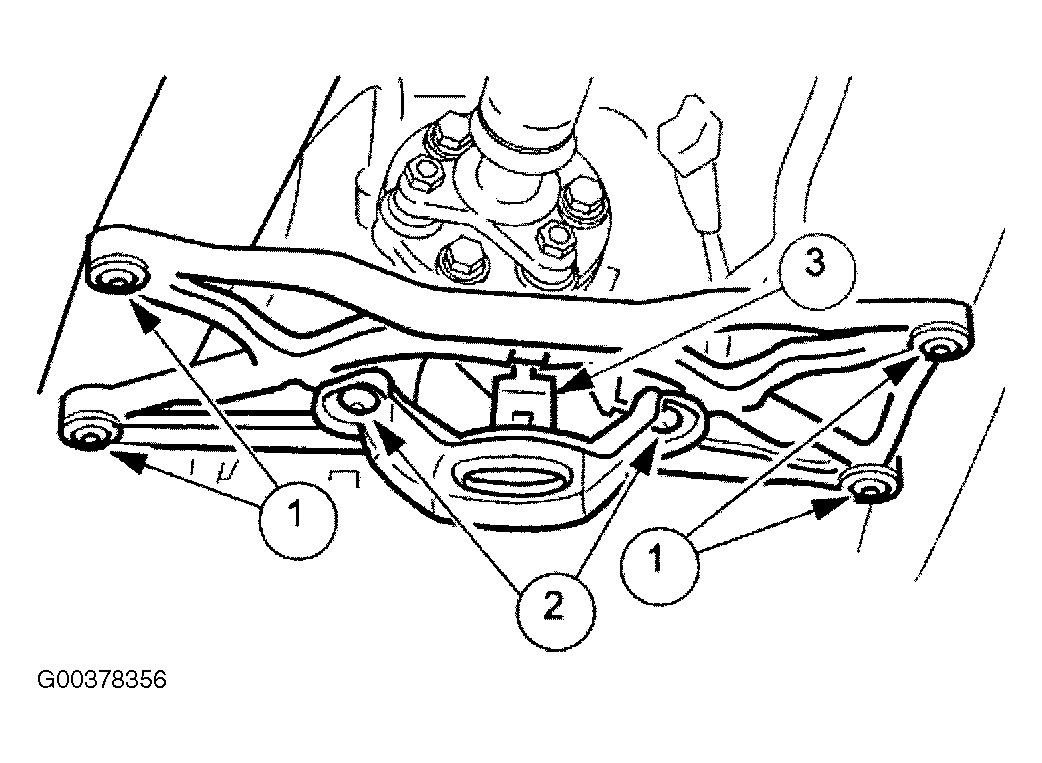 3
1
2
1
G00378356