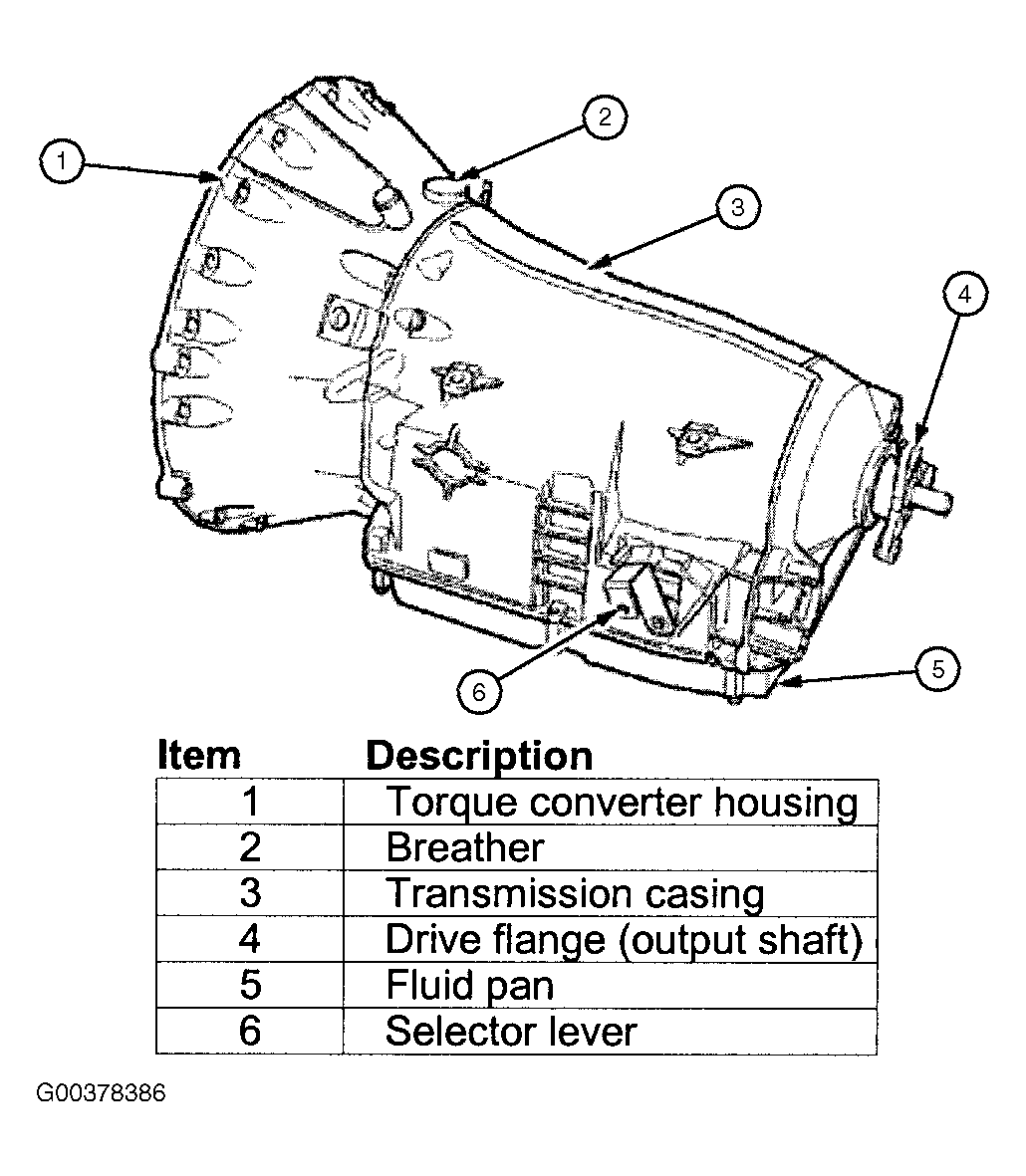 1
2
3
4
5
6

| Item | Description |
|---|---|
| 1 | Torque converter housing |
| 2 | Breather |
| 3 | Transmission casing |
| 4 | Drive flange (output shaft) |
| 5 | Fluid pan |
| 6 | Selector lever |

G00378386