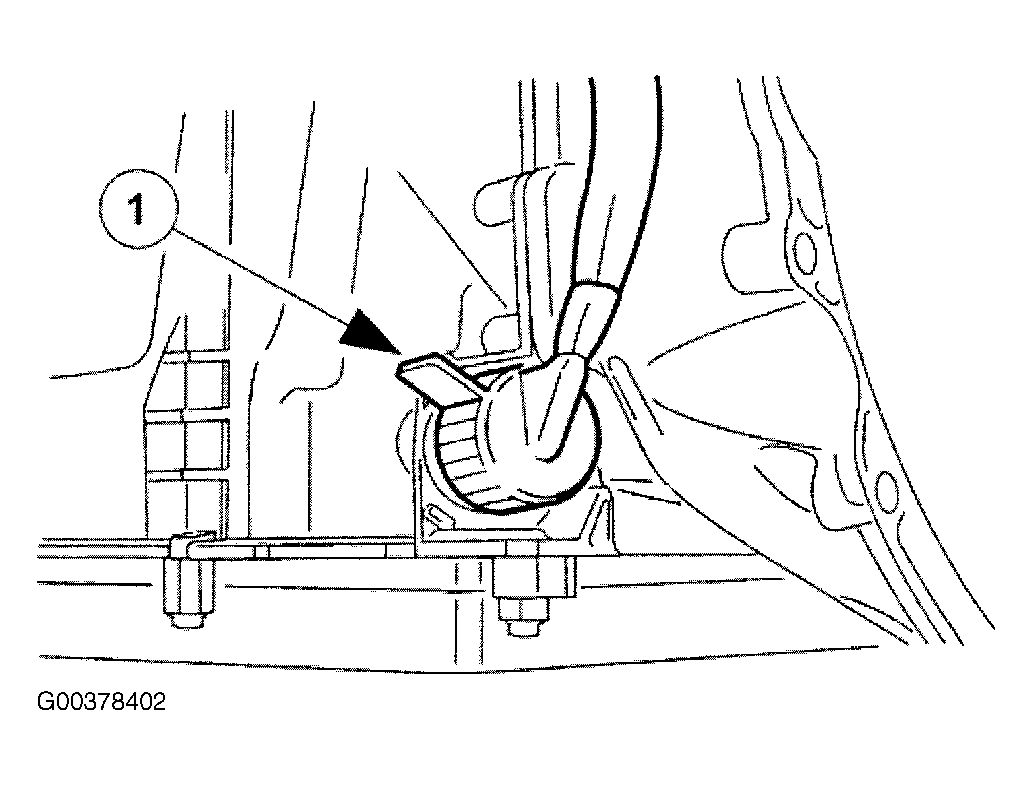 1

G00378402