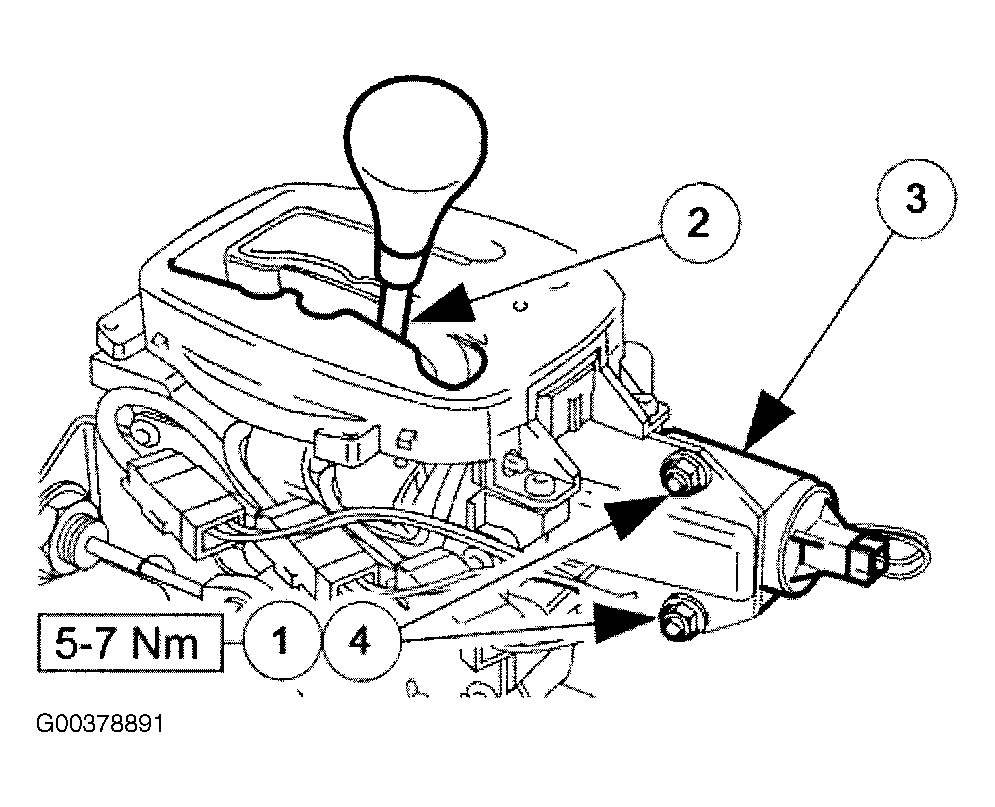 2
3
5-7 Nm
1
4
G00378891