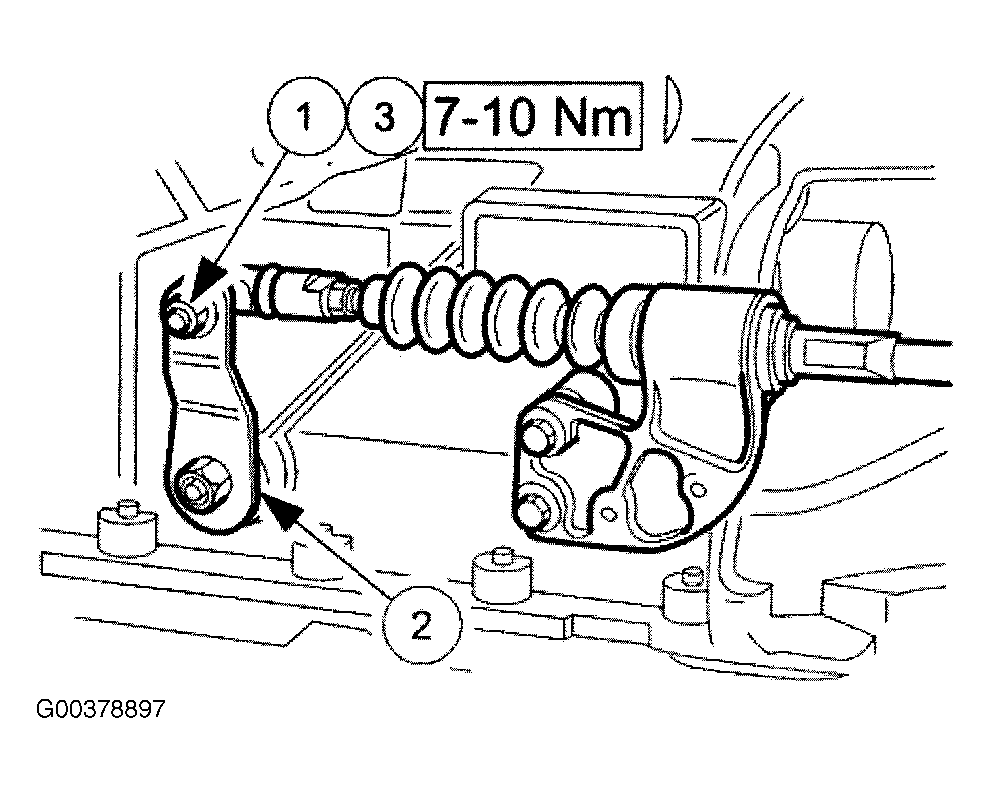 1
3
7-10 Nm
2
G00378897