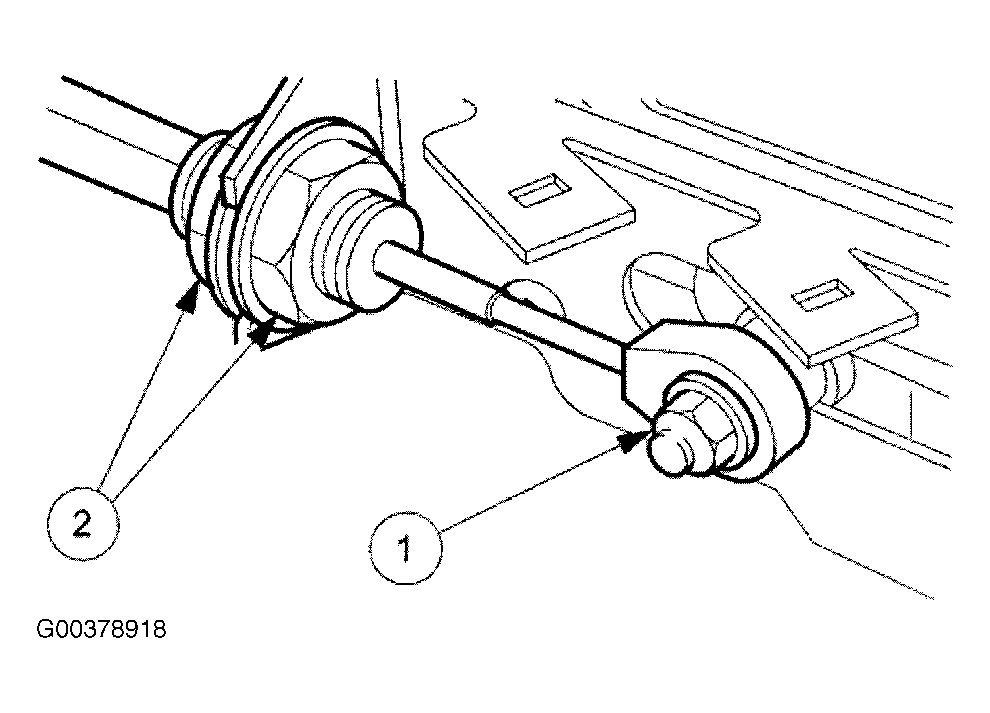 2

1

G00378918