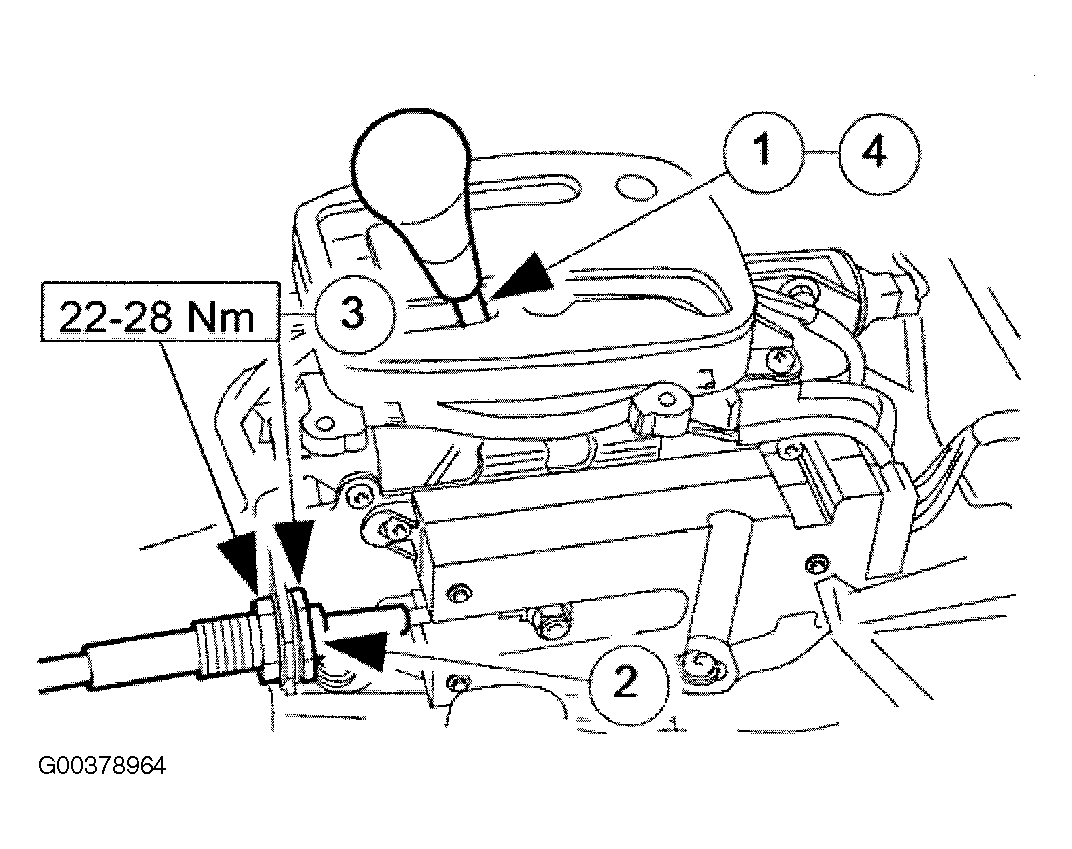 1
4
22-28 Nm
3
2
G00378964