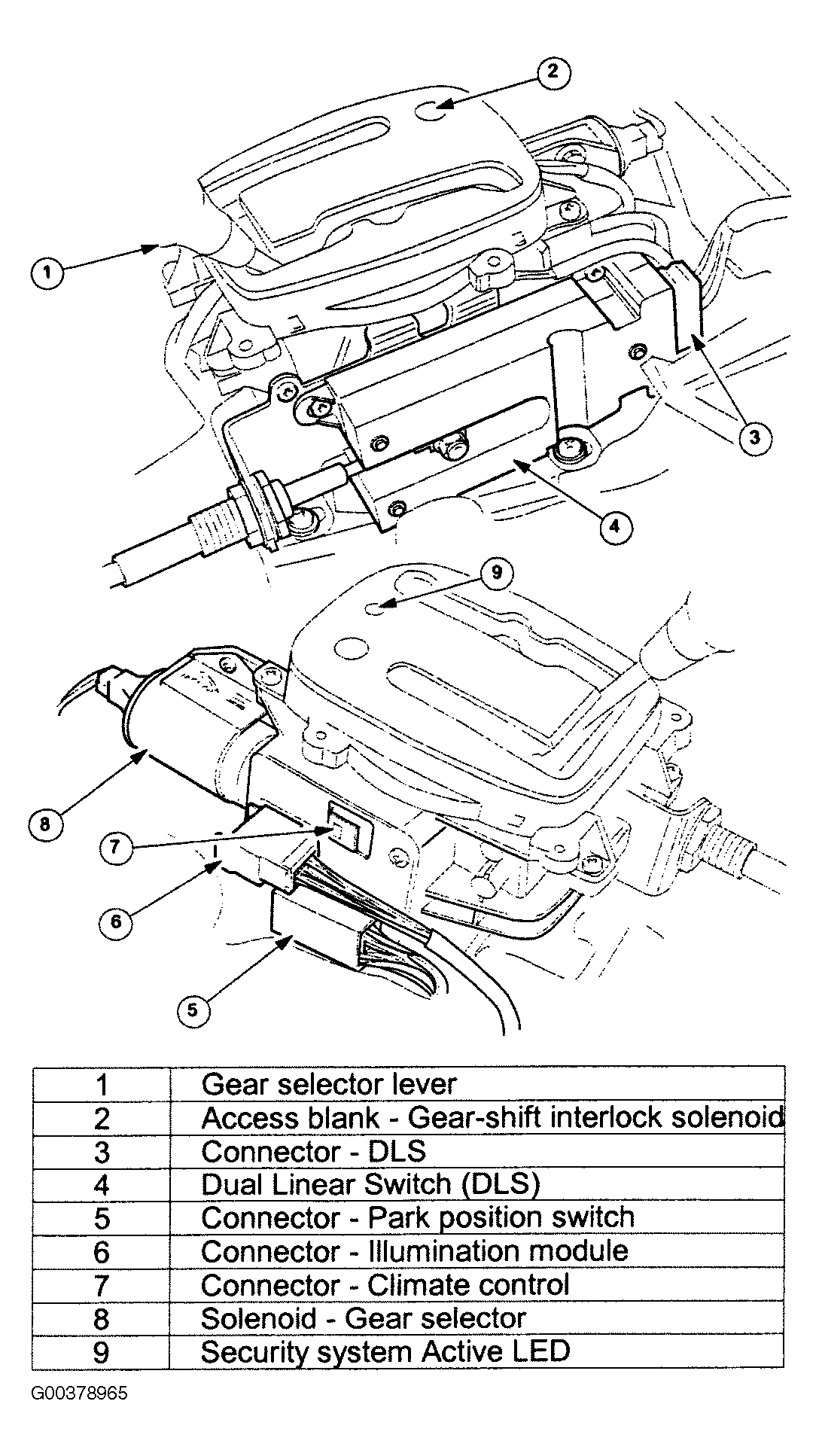 2

1

3

4

9

8

7

6

5

| 1 | Gear selector lever |
|---|---|
| 2 | Access blank - Gear-shift interlock solenoid |
| 3 | Connector - DLS |
| 4 | Dual Linear Switch (DLS) |
| 5 | Connector - Park position switch |
| 6 | Connector - Illumination module |
| 7 | Connector - Climate control |
| 8 | Solenoid - Gear selector |
| 9 | Security system Active LED |

G00378965