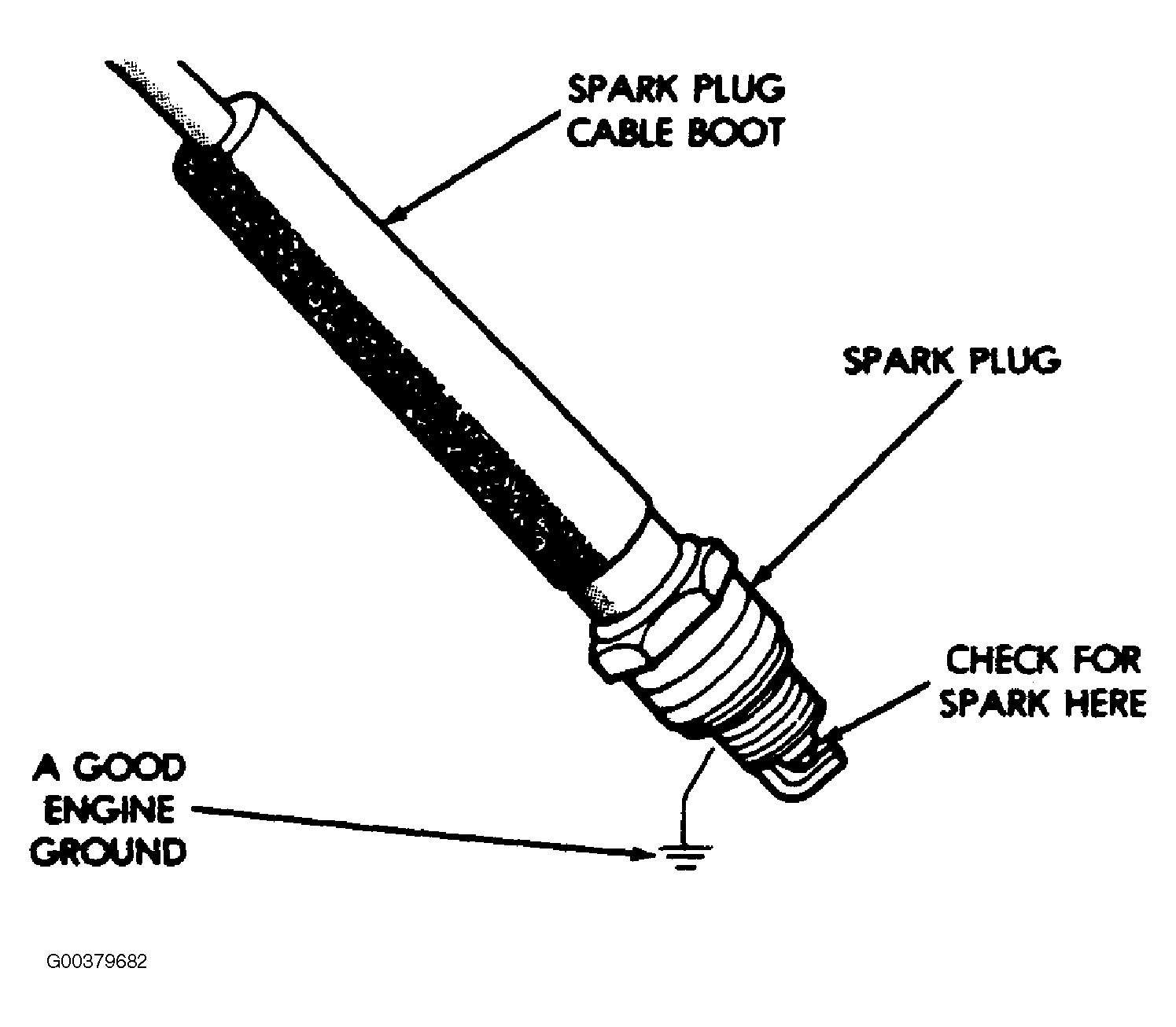 SPARK PLUG CABLE BOOT

SPARK PLUG

CHECK FOR SPARK HERE

A GOOD ENGINE GROUND

G00379682