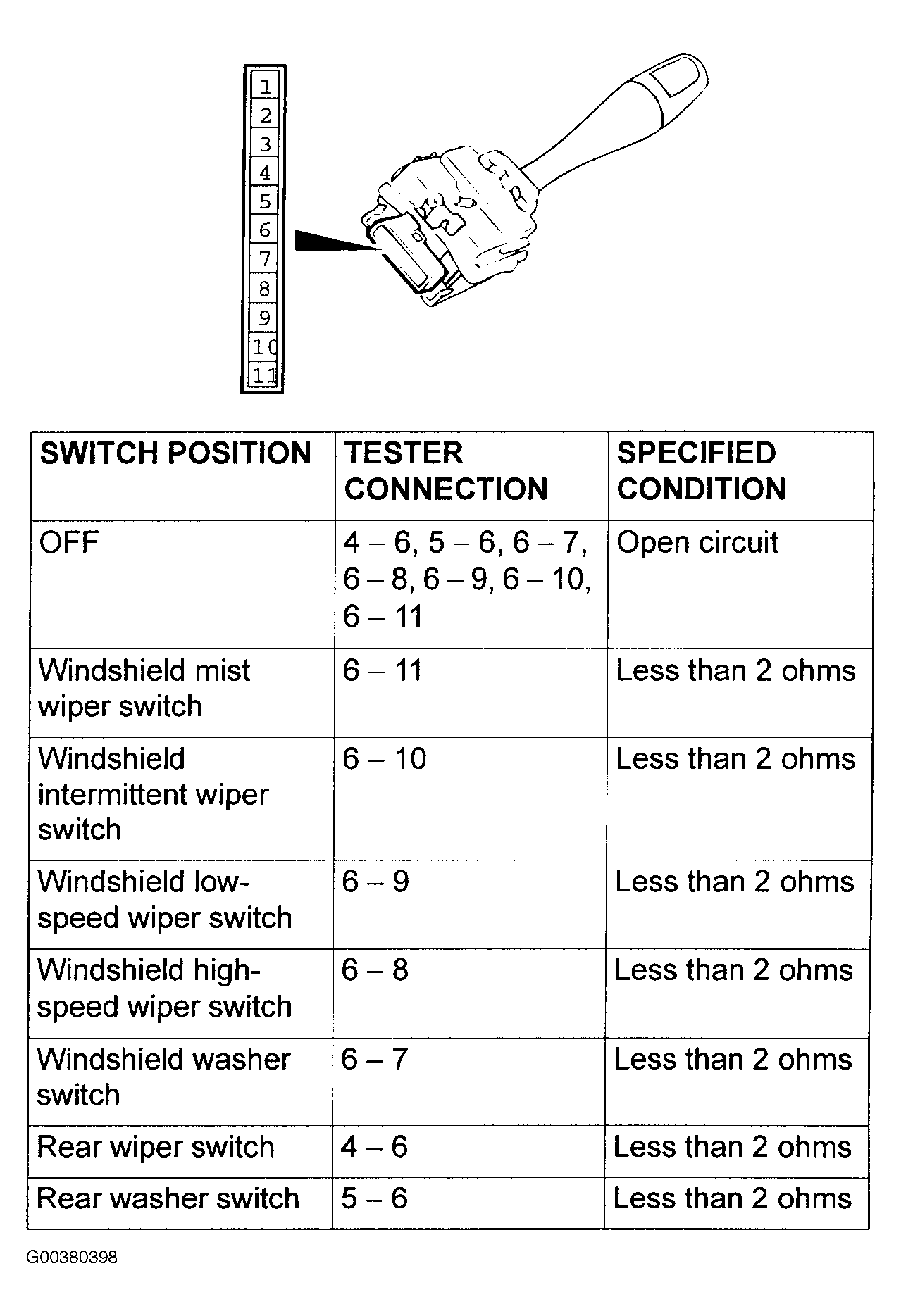 1
2
3
4
5
6
7
8
9
10
11

| SWITCH POSITION | TESTER CONNECTION | SPECIFIED CONDITION |
|---|---|---|
| OFF | 4 – 6, 5 – 6, 6 – 7, 6 – 8, 6 – 9, 6 – 10, 6 – 11 | Open circuit |
| Windshield mist wiper switch | 6 – 11 | Less than 2 ohms |
| Windshield intermittent wiper switch | 6 – 10 | Less than 2 ohms |
| Windshield low-speed wiper switch | 6 – 9 | Less than 2 ohms |
| Windshield high-speed wiper switch | 6 – 8 | Less than 2 ohms |
| Windshield washer switch | 6 – 7 | Less than 2 ohms |
| Rear wiper switch | 4 – 6 | Less than 2 ohms |
| Rear washer switch | 5 – 6 | Less than 2 ohms |

G00380398