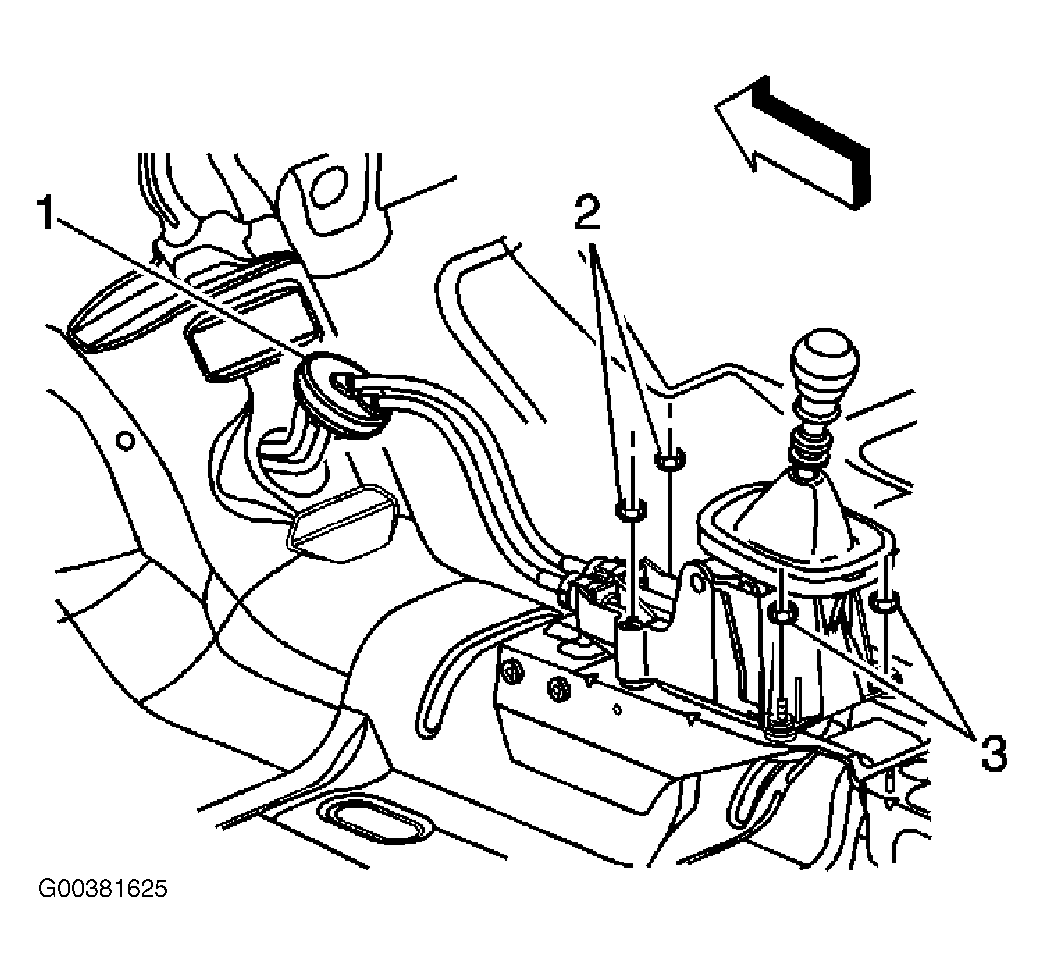 1
2
3
G00381625