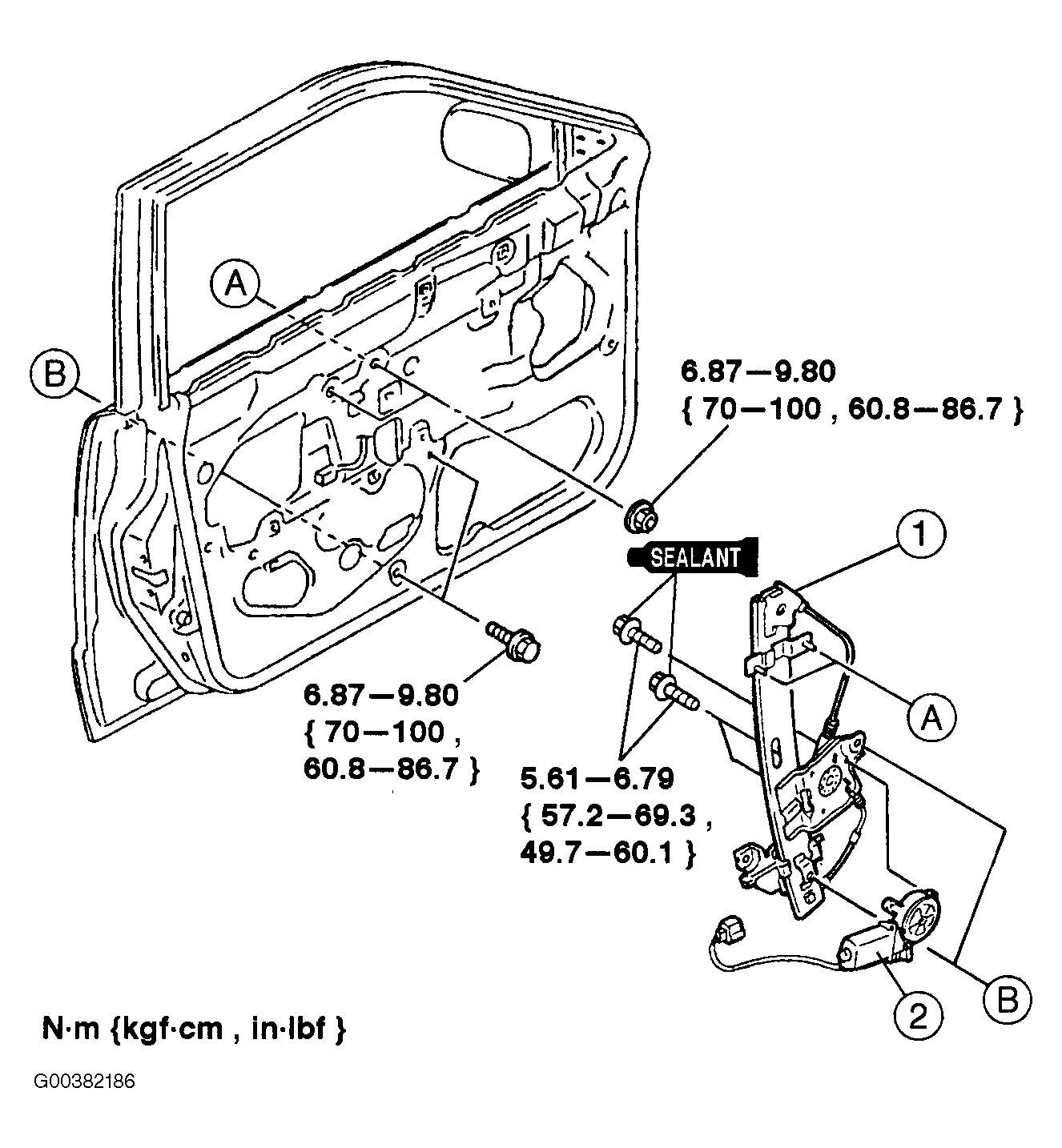 A

B

6.87—9.80
{ 70—100 , 60.8—86.7 }

SEALANT

1

A

6.87—9.80
{ 70—100 ,
60.8—86.7 }

5.61—6.79
{ 57.2—69.3 ,
49.7—60.1 }

2

B

N·m {kgf·cm , in·lbf }

G00382186