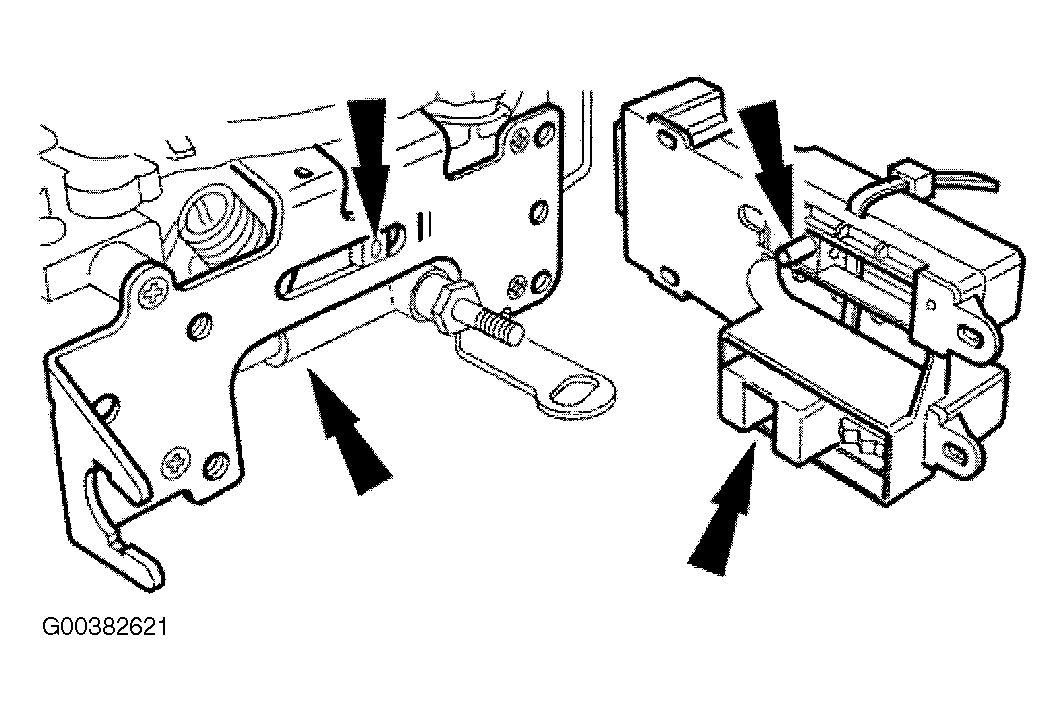 G00382621