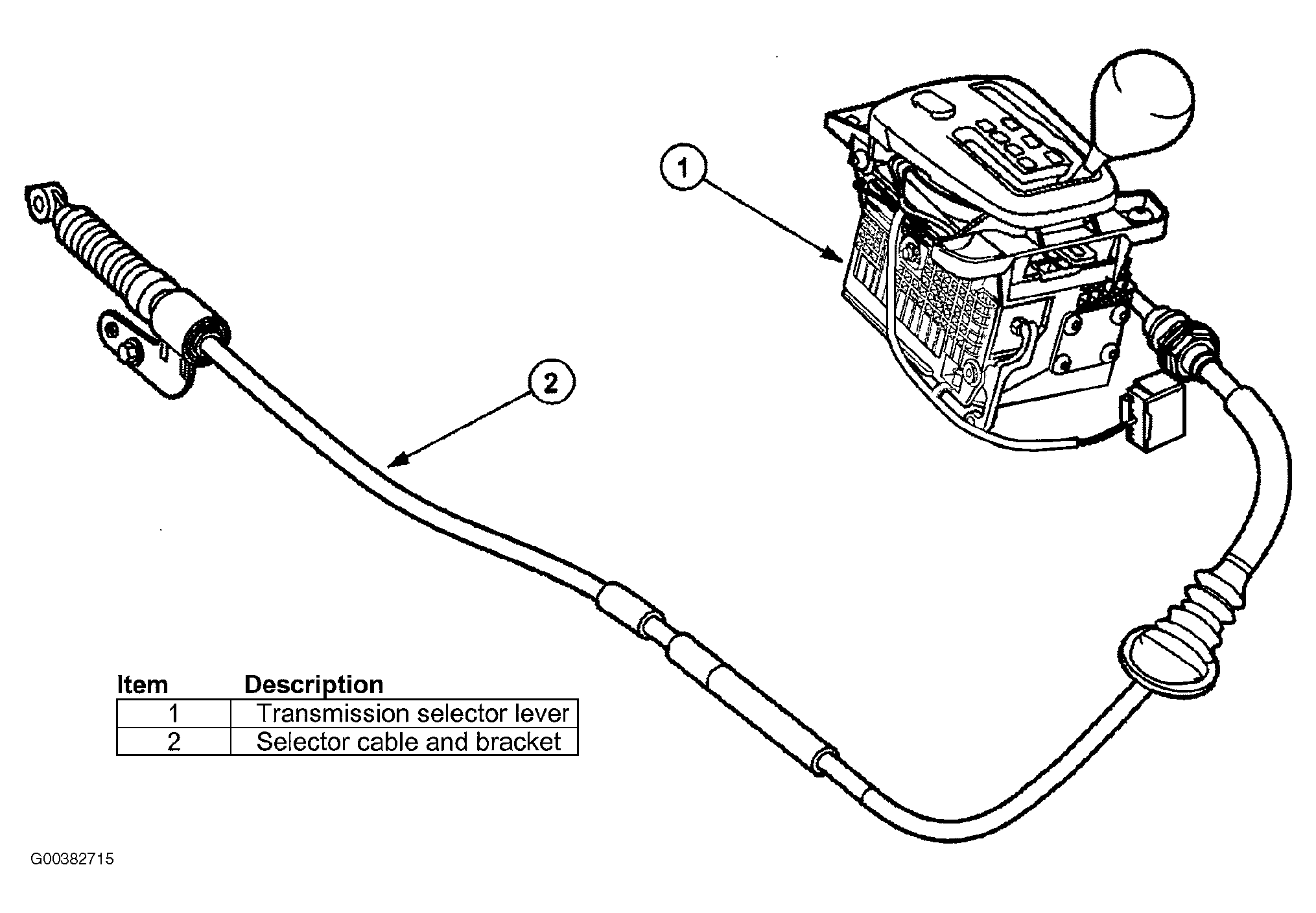 1

2

| Item | Description |
|---|---|
| 1 | Transmission selector lever |
| 2 | Selector cable and bracket |

G00382715