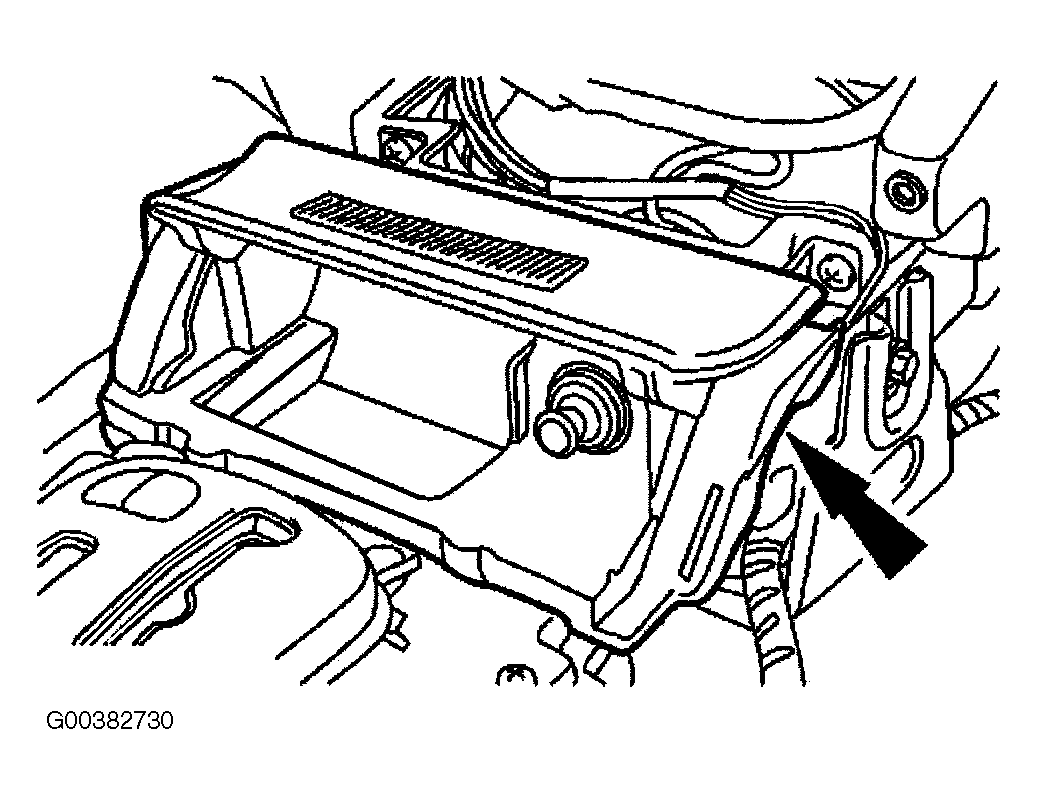 G00382730