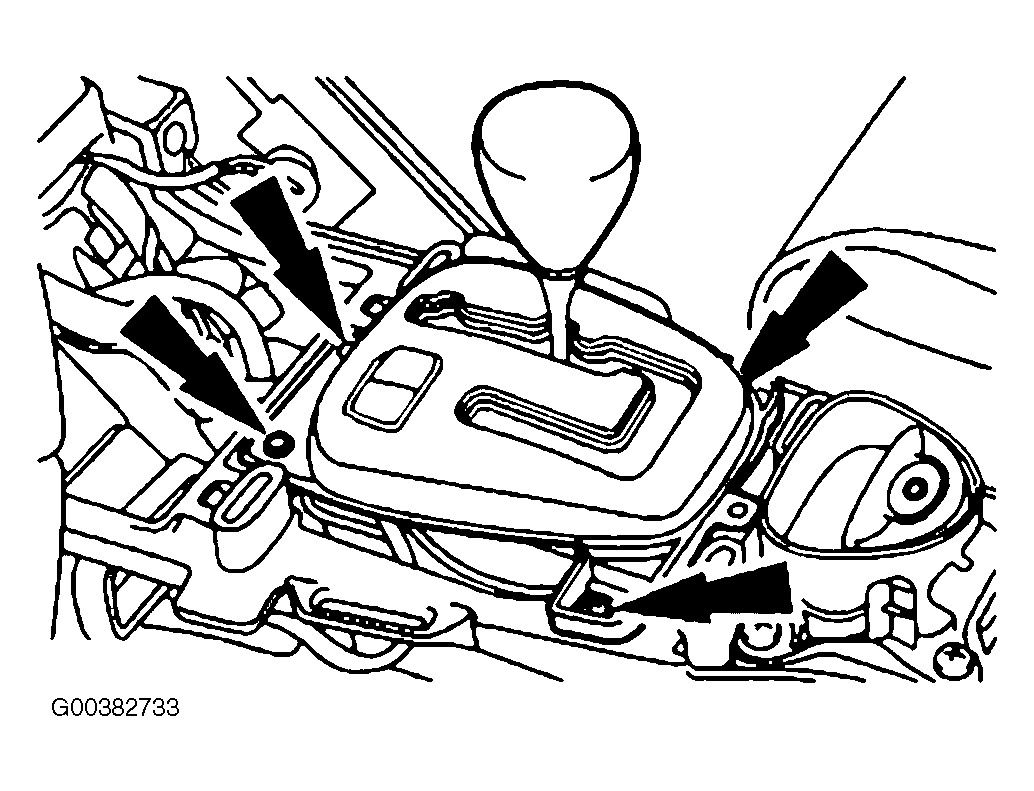 G00382733