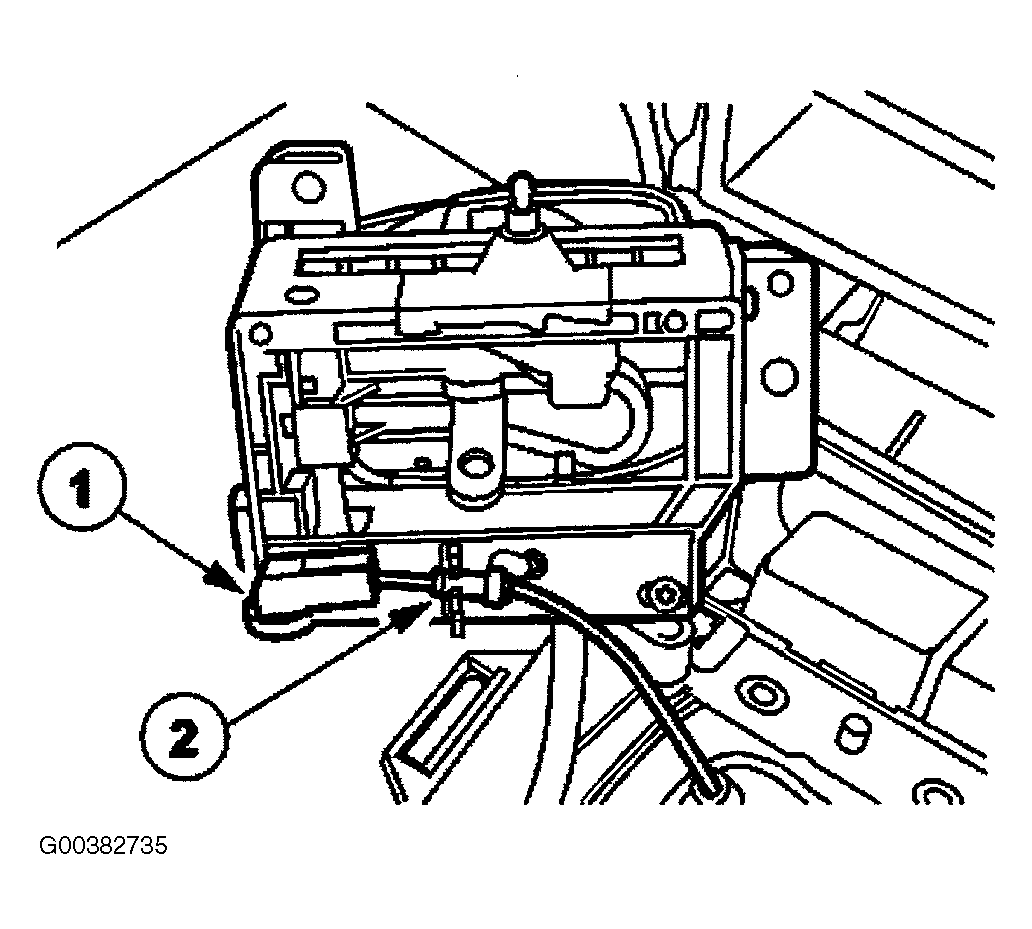 1

2

G00382735