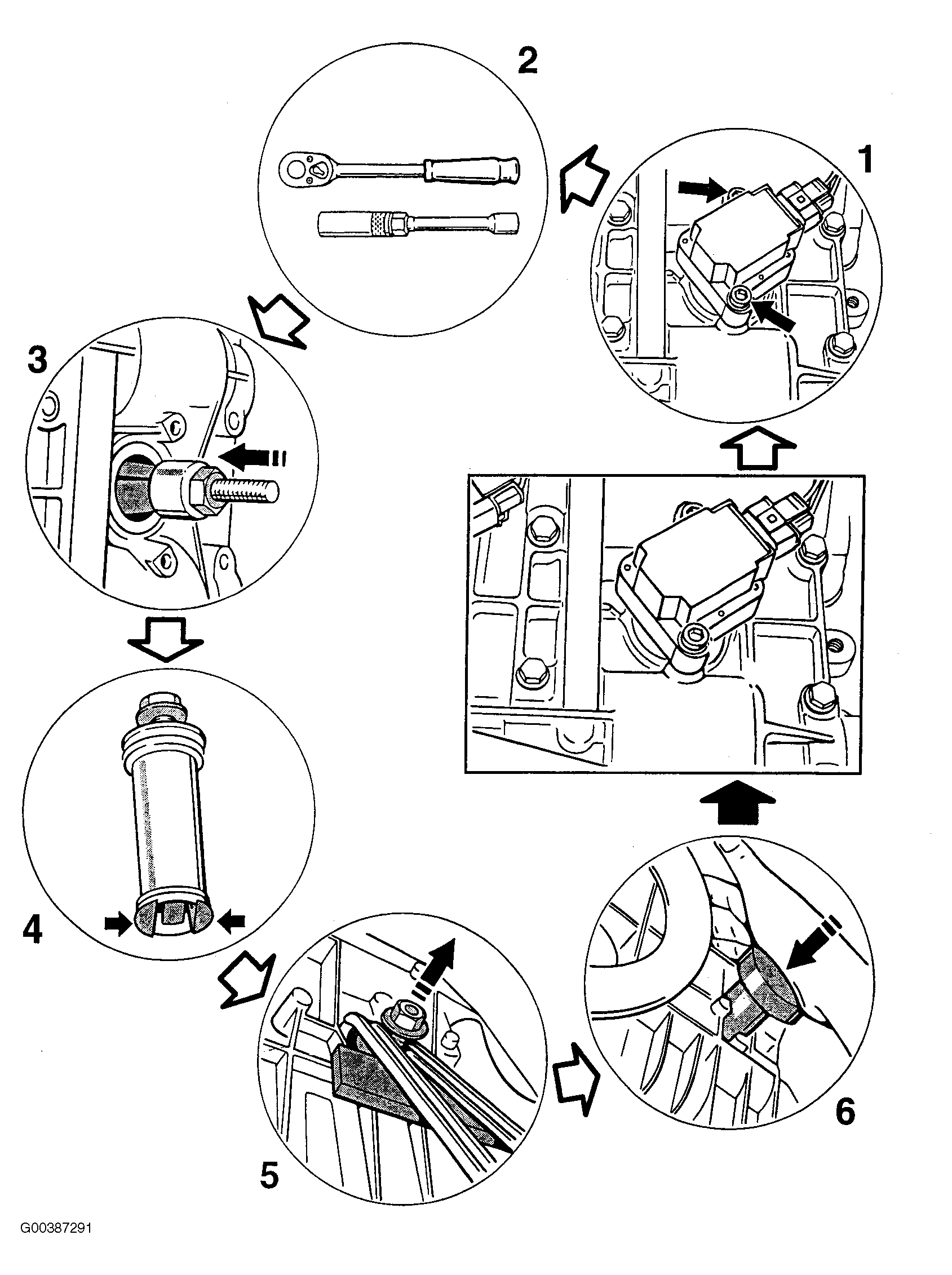 2

1

3

4

5

6

G00387291