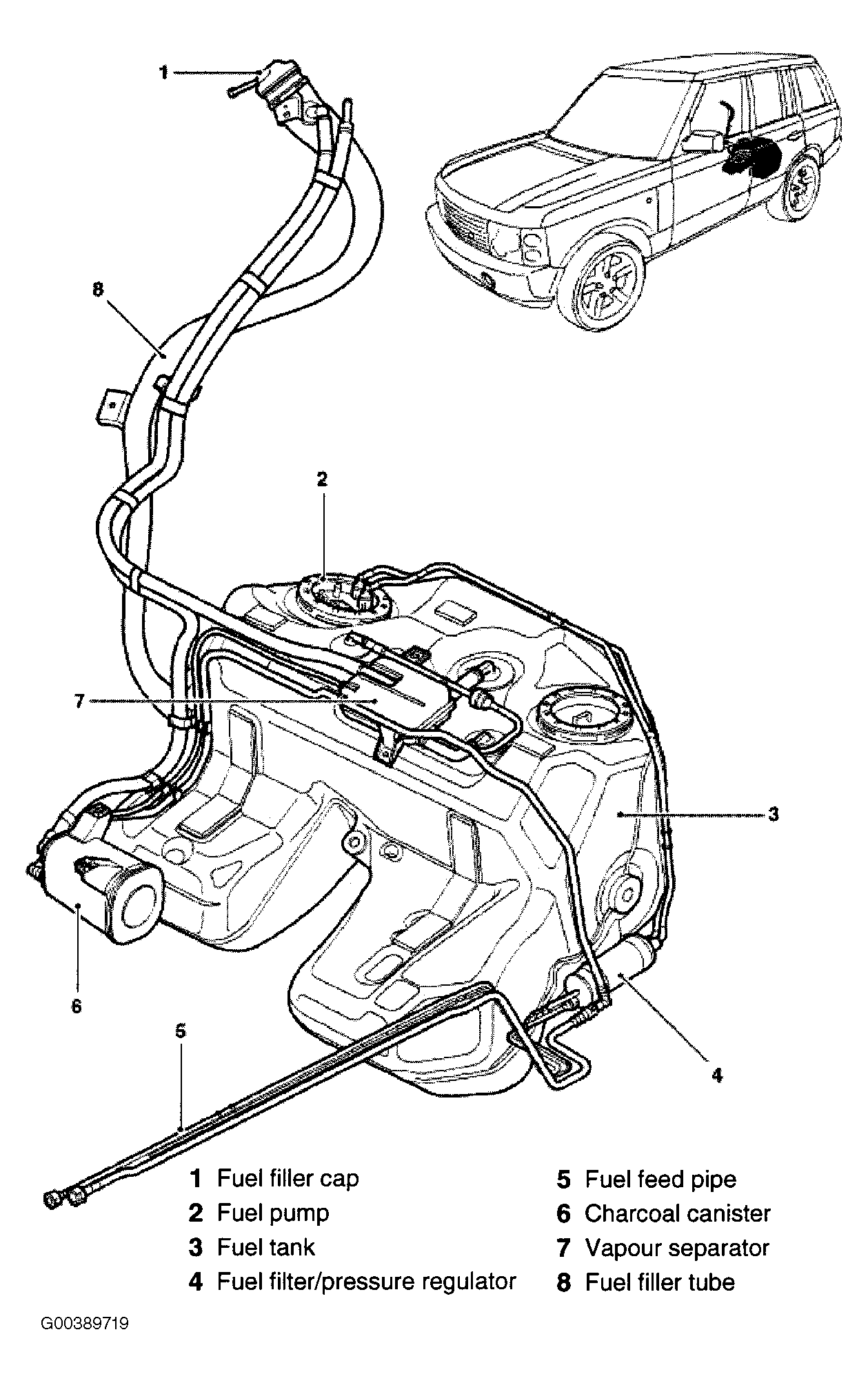 1

8

2

7

3

6

5

4

1 Fuel filler cap
2 Fuel pump
3 Fuel tank
4 Fuel filter/pressure regulator

5 Fuel feed pipe
6 Charcoal canister
7 Vapour separator
8 Fuel filler tube

G00389719