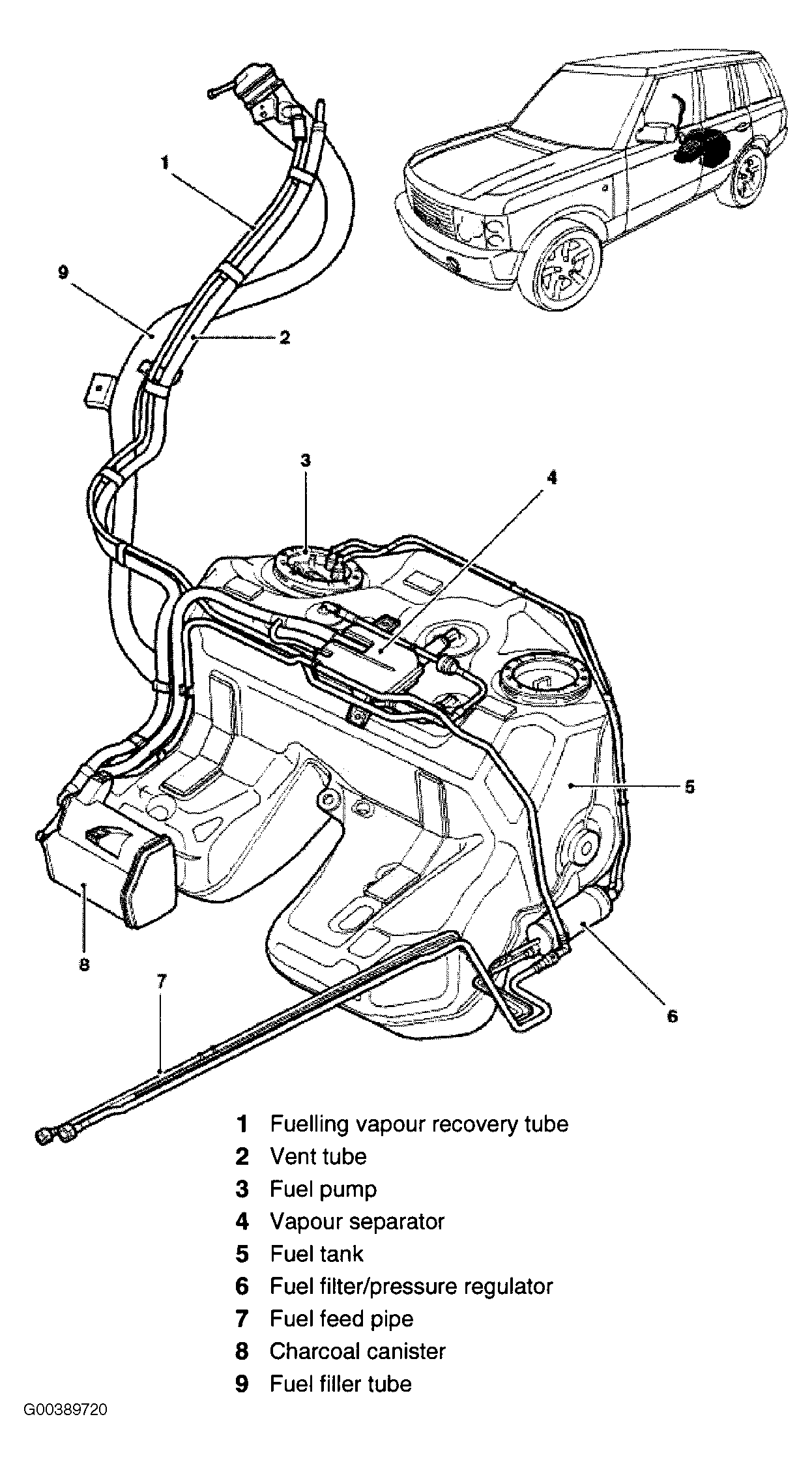 1
9
2
3
4
5
8
7
6

1 Fuelling vapour recovery tube
2 Vent tube
3 Fuel pump
4 Vapour separator
5 Fuel tank
6 Fuel filter/pressure regulator
7 Fuel feed pipe
8 Charcoal canister
9 Fuel filler tube

G00389720