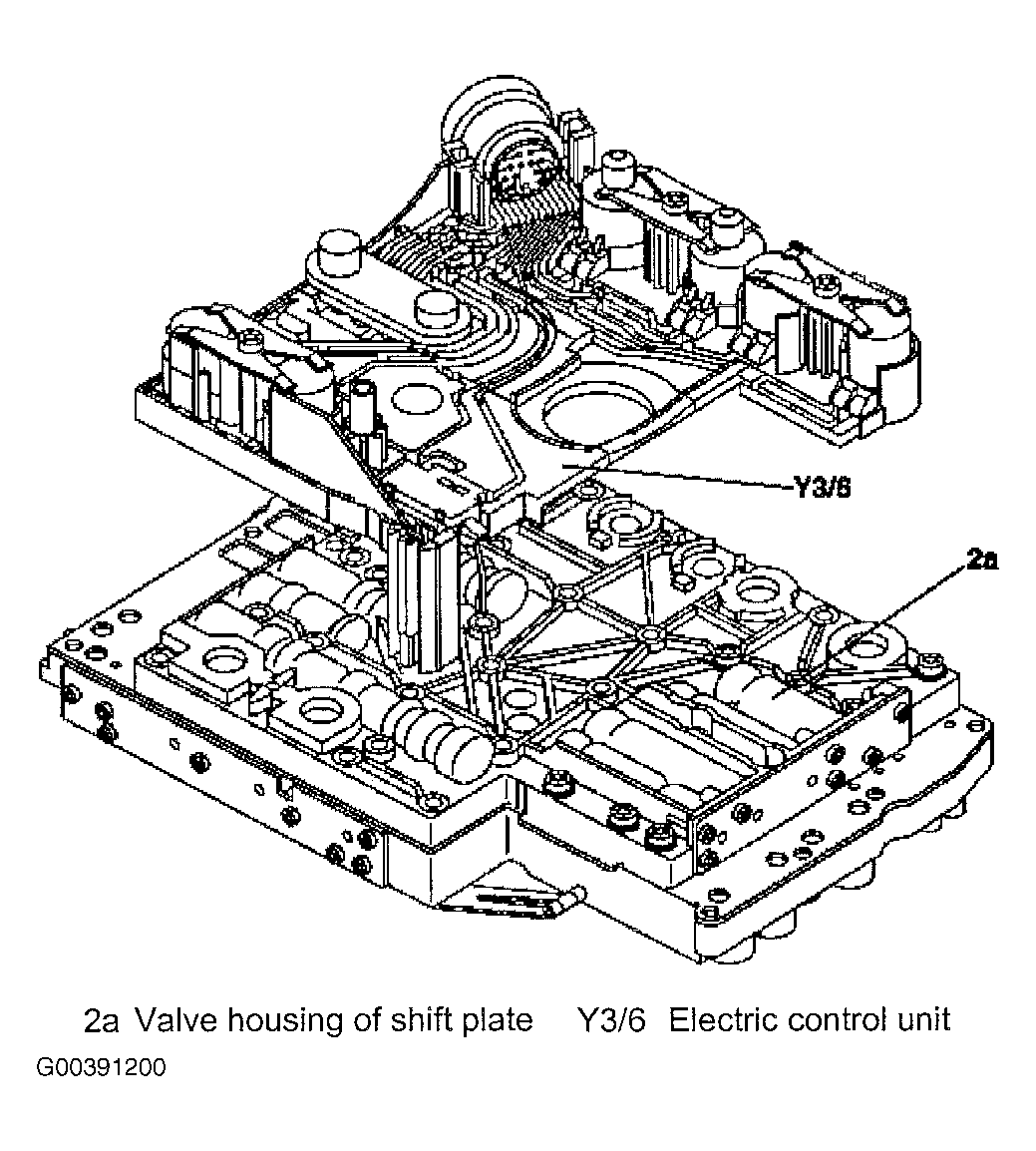 Y3/6

2a

2a Valve housing of shift plate Y3/6 Electric control unit

G00391200