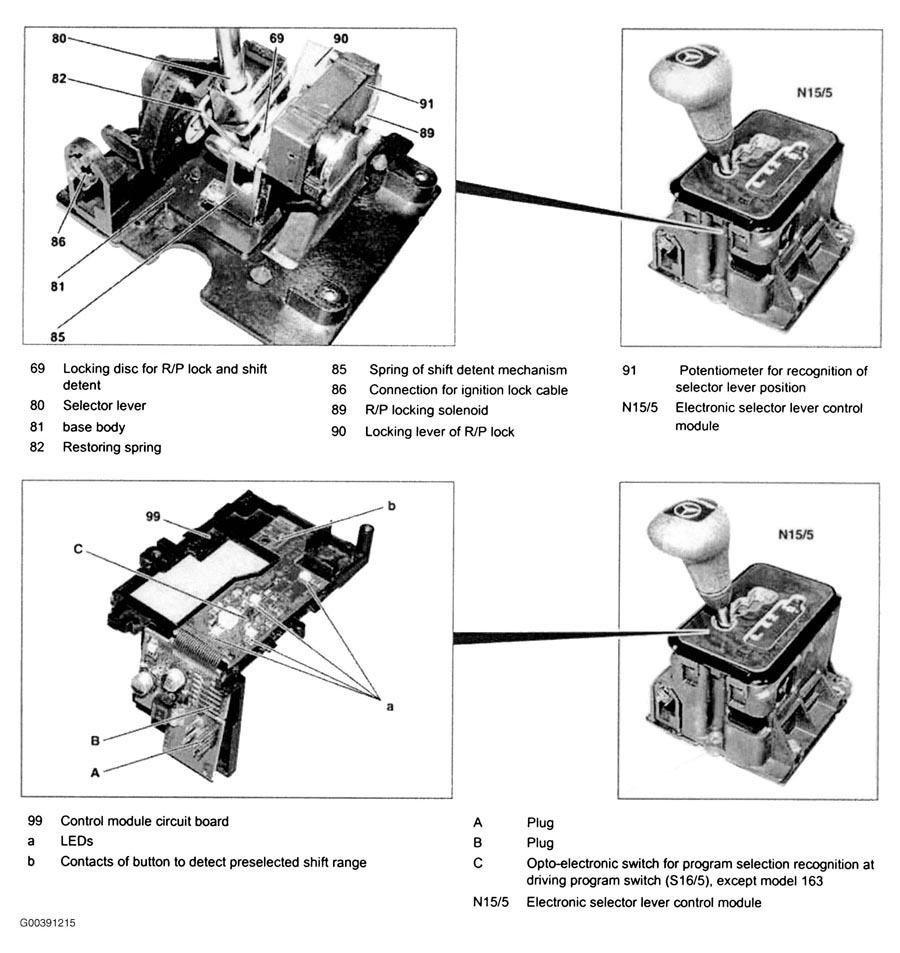 80
69
90
82
91
89
86
81
85

N15/5

69 Locking disc for R/P lock and shift detent
80 Selector lever
81 base body
82 Restoring spring

85 Spring of shift detent mechanism
86 Connection for ignition lock cable
89 R/P locking solenoid
90 Locking lever of R/P lock

91 Potentiometer for recognition of selector lever position
N15/5 Electronic selector lever control module

99
b
C
a
B
A

N15/5

99 Control module circuit board
a LEDs
b Contacts of button to detect preselected shift range

A Plug
B Plug
C Opto-electronic switch for program selection recognition at driving program switch (S16/5), except model 163
N15/5 Electronic selector lever control module

G00391215