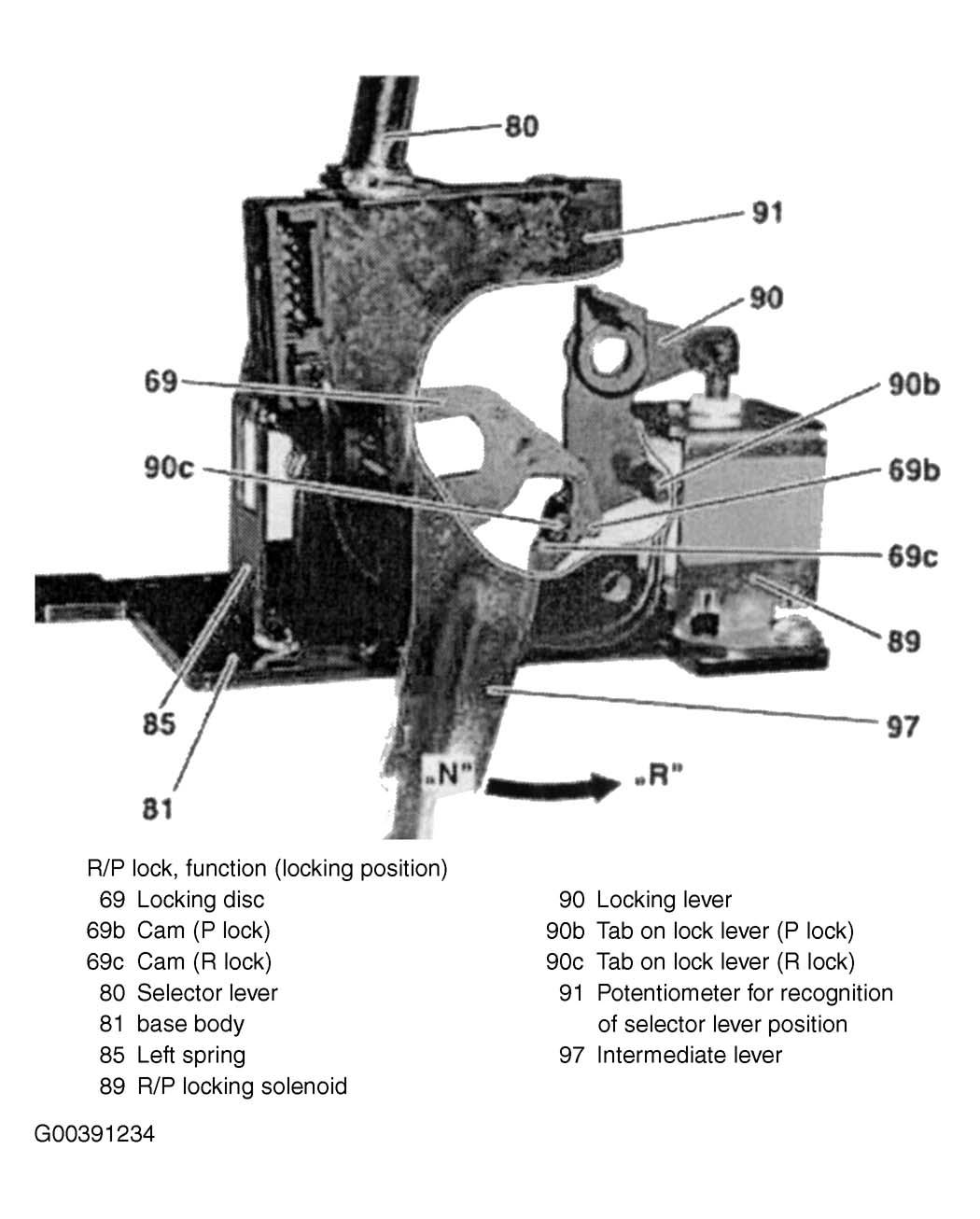 80
91
90
69
90b
90c
69b
69c
89
85
97
81
„N"
„R"

R/P lock, function (locking position)

69 Locking disc
69b Cam (P lock)
69c Cam (R lock)
80 Selector lever
81 base body
85 Left spring
89 R/P locking solenoid

90 Locking lever
90b Tab on lock lever (P lock)
90c Tab on lock lever (R lock)
91 Potentiometer for recognition of selector lever position
97 Intermediate lever

G00391234