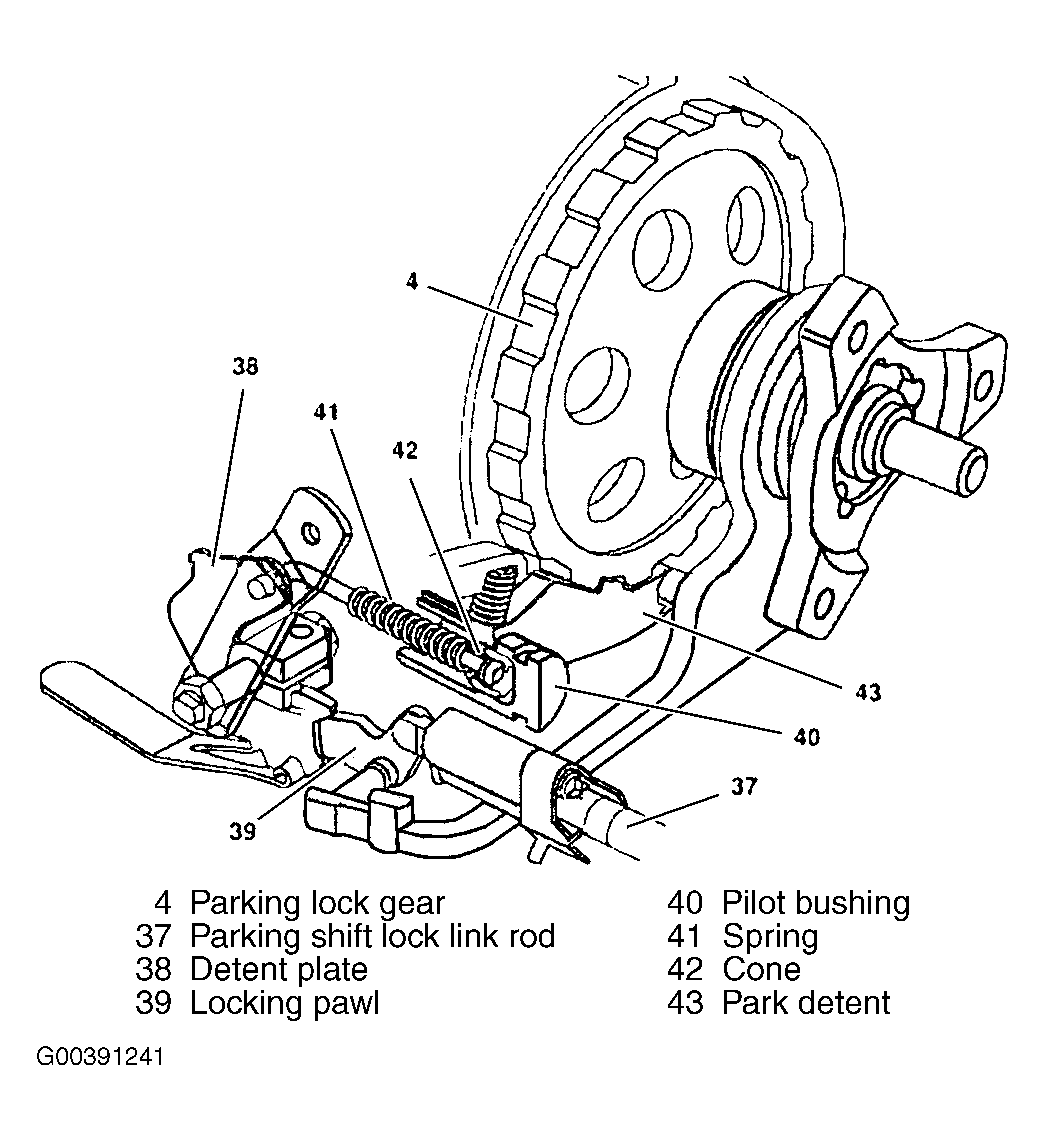 4
38
41
42
43
40
37
39

4 Parking lock gear
37 Parking shift lock link rod
38 Detent plate
39 Locking pawl

40 Pilot bushing
41 Spring
42 Cone
43 Park detent

G00391241