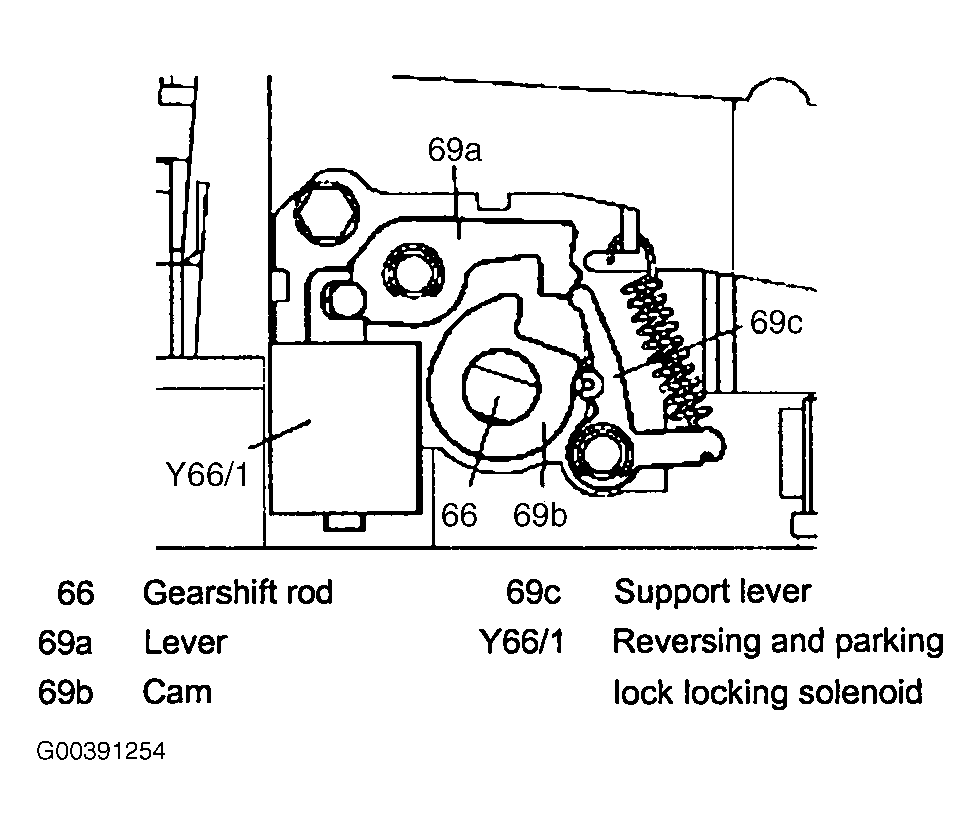 69a

69c

Y66/1

66

69b

66 Gearshift rod
69a Lever
69b Cam

69c Support lever
Y66/1 Reversing and parking lock locking solenoid

G00391254