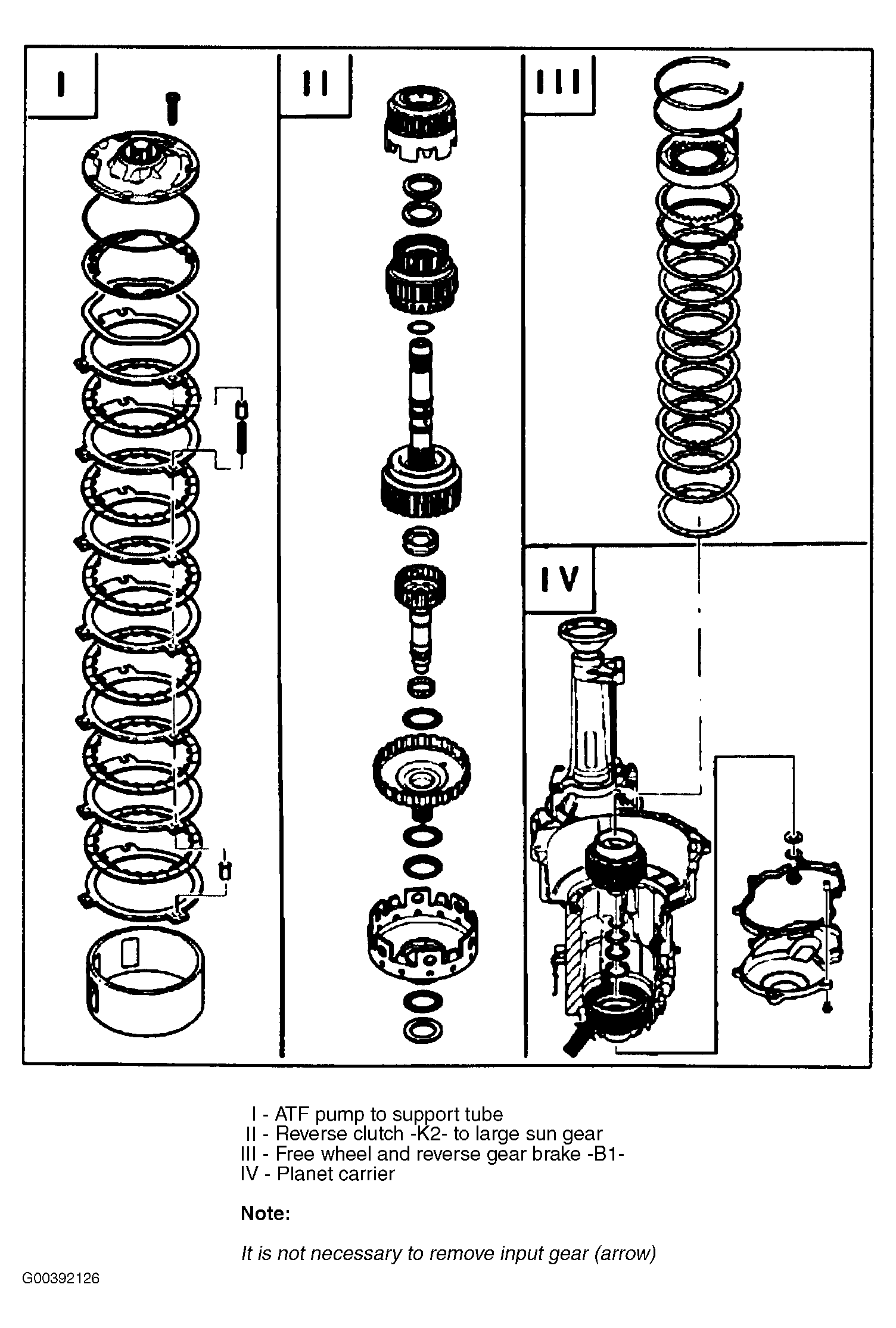 I

II

III

IV

I - ATF pump to support tube
II - Reverse clutch -K2- to large sun gear
III - Free wheel and reverse gear brake -B1-
IV - Planet carrier

Note:

It is not necessary to remove input gear (arrow)

G00392126