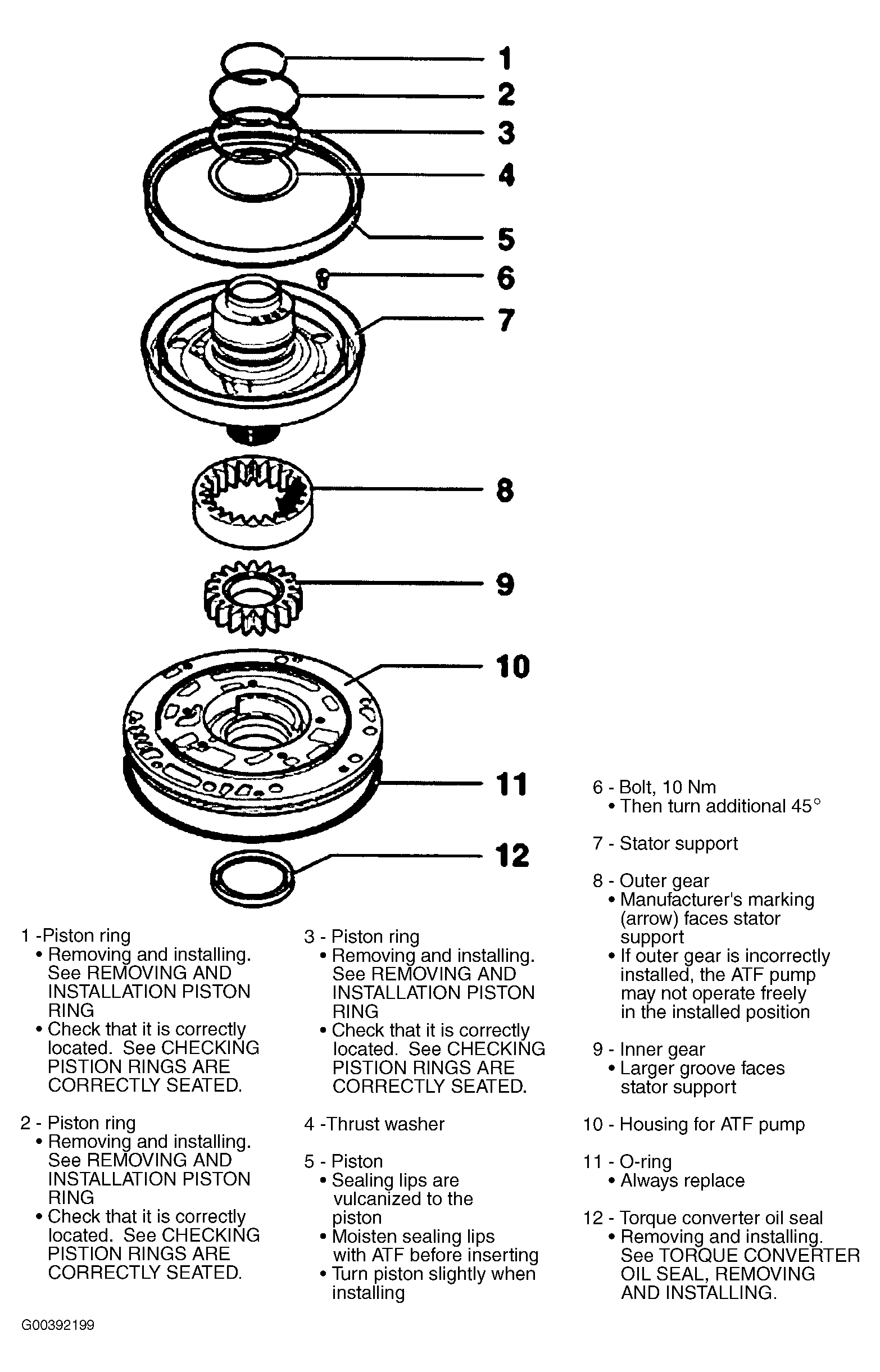 1
2
3
4
5
6
7
8
9
10
11
12

1 -Piston ring
• Removing and installing. See REMOVING AND INSTALLATION PISTON RING
• Check that it is correctly located. See CHECKING PISTION RINGS ARE CORRECTLY SEATED.

2 - Piston ring
• Removing and installing. See REMOVING AND INSTALLATION PISTON RING
• Check that it is correctly located. See CHECKING PISTION RINGS ARE CORRECTLY SEATED.

3 - Piston ring
• Removing and installing. See REMOVING AND INSTALLATION PISTON RING
• Check that it is correctly located. See CHECKING PISTION RINGS ARE CORRECTLY SEATED.

4 -Thrust washer

5 - Piston
• Sealing lips are vulcanized to the piston
• Moisten sealing lips with ATF before inserting
• Turn piston slightly when installing

6 - Bolt, 10 Nm
• Then turn additional 45°

7 - Stator support

8 - Outer gear
• Manufacturer's marking (arrow) faces stator support
• If outer gear is incorrectly installed, the ATF pump may not operate freely in the installed position

9 - Inner gear
• Larger groove faces stator support

10 - Housing for ATF pump

11 - O-ring
• Always replace

12 - Torque converter oil seal
• Removing and installing. See TORQUE CONVERTER OIL SEAL, REMOVING AND INSTALLING.

G00392199