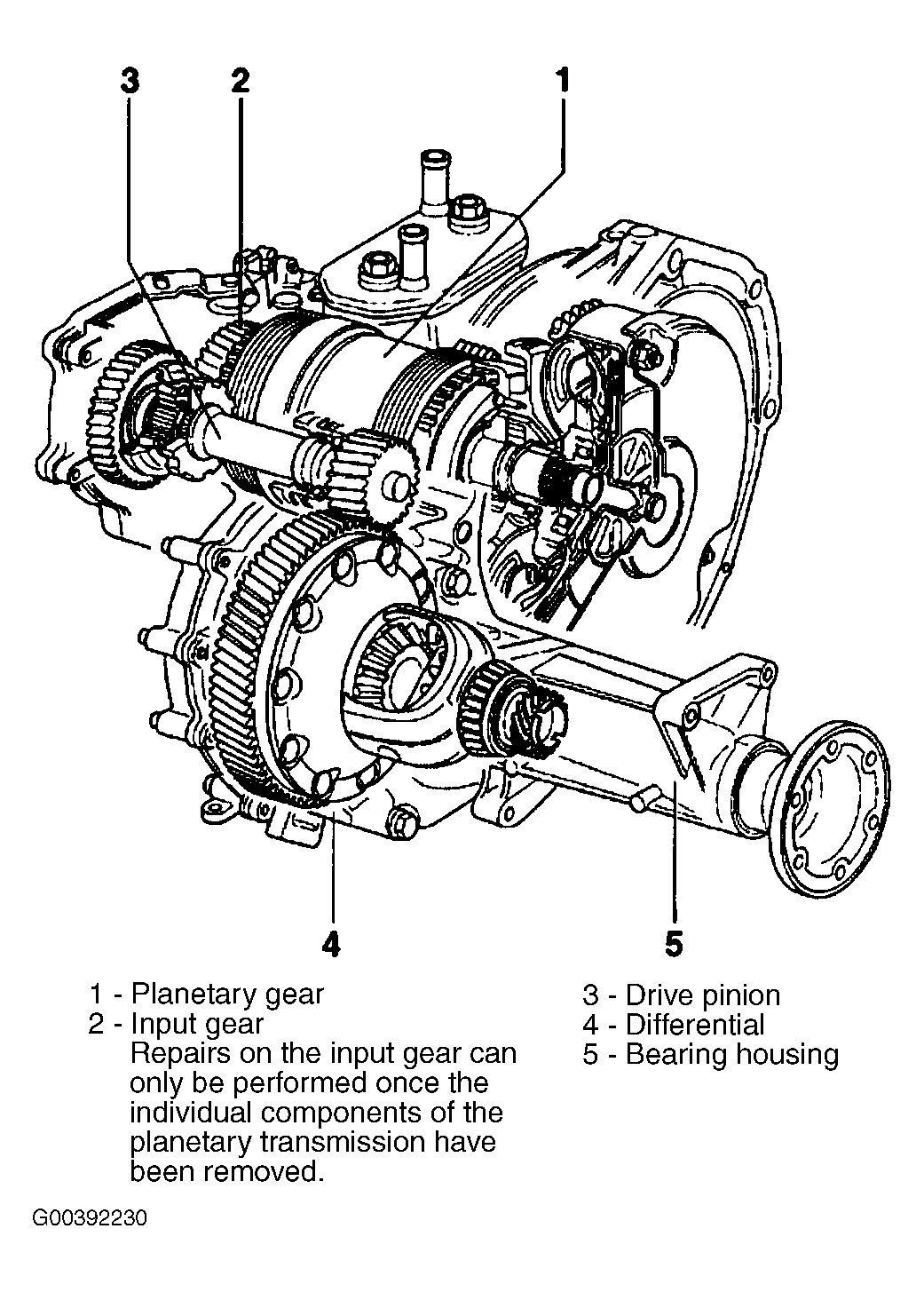 3
2
1
4
5

1 - Planetary gear
2 - Input gear
Repairs on the input gear can only be performed once the individual components of the planetary transmission have been removed.

3 - Drive pinion
4 - Differential
5 - Bearing housing

G00392230