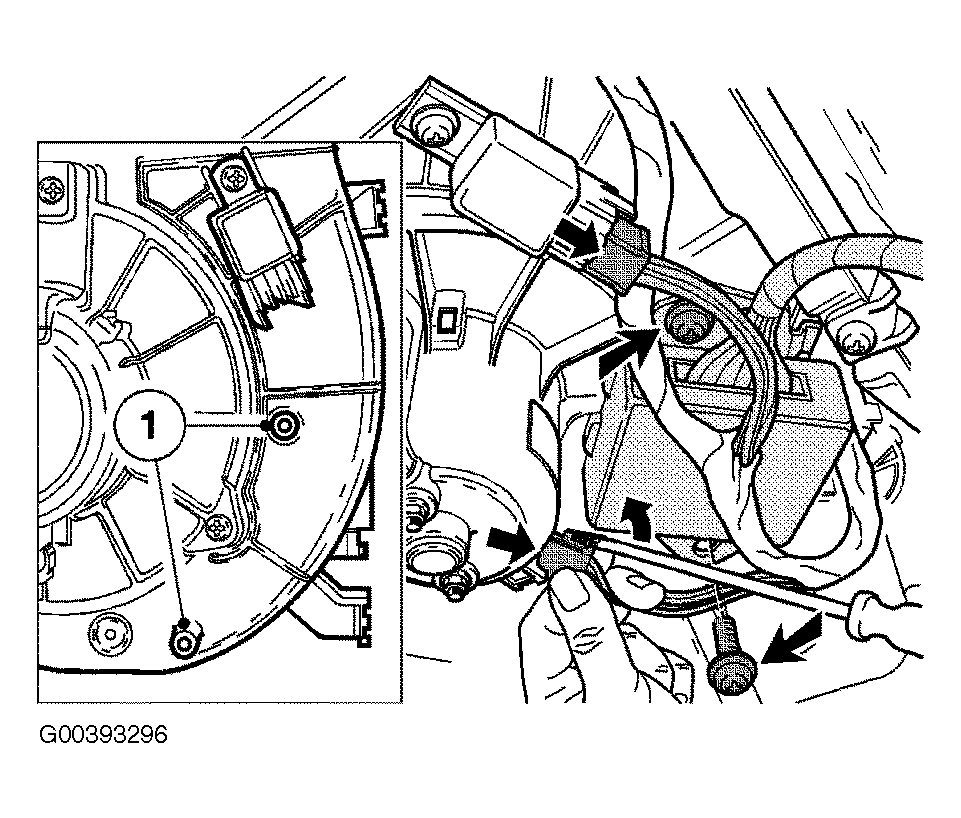 1

G00393296