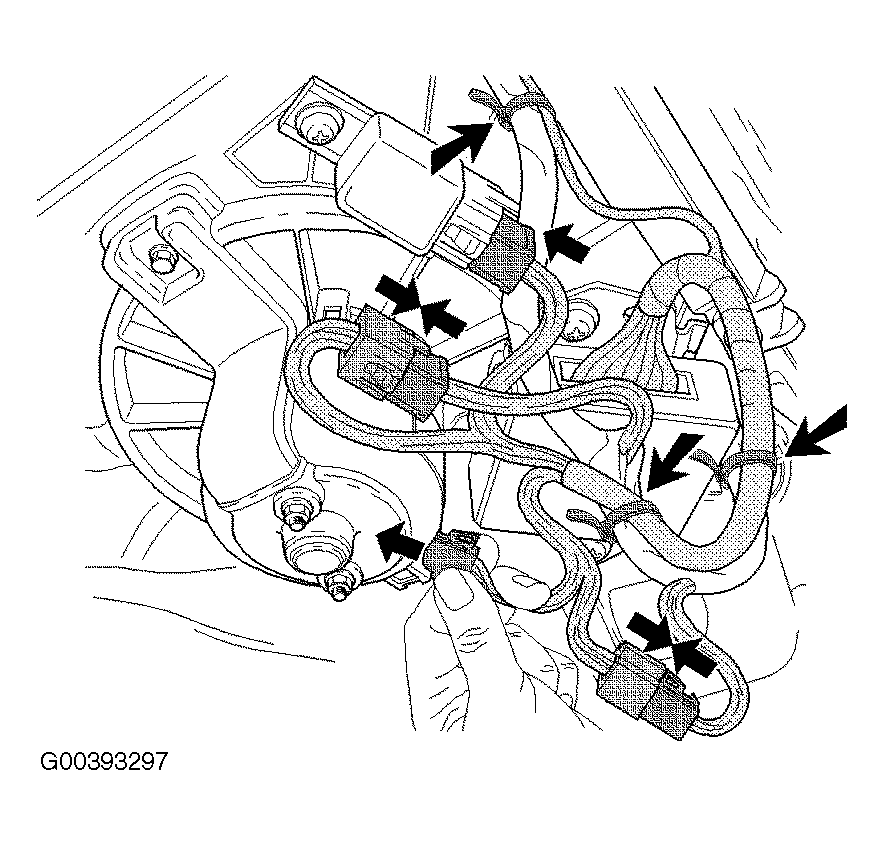 G00393297